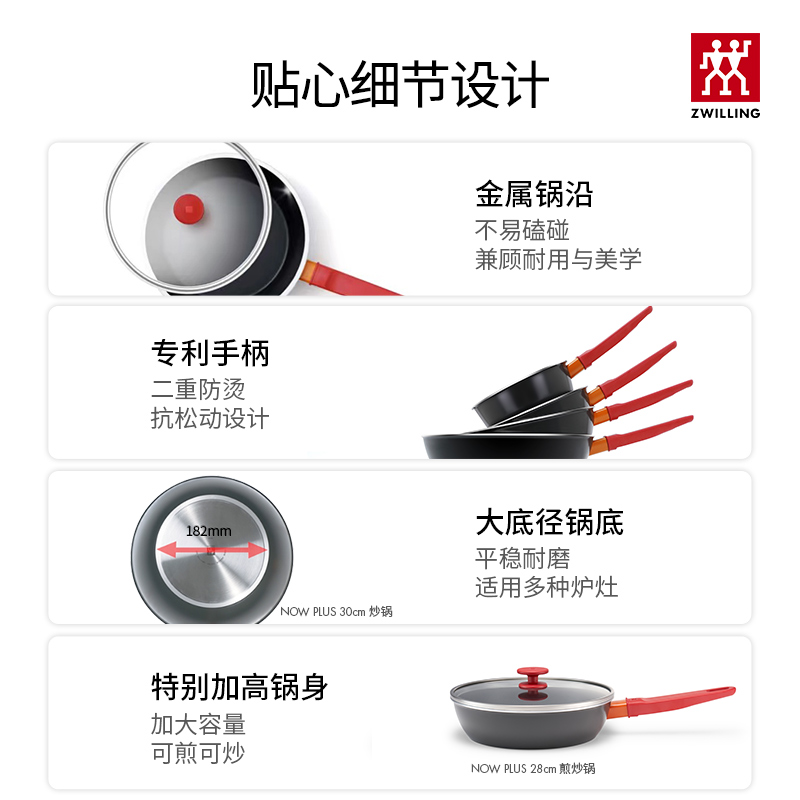 贴心细节设计

ZWILLING

金属锅沿
不易磕碰
兼顾耐用与美学

专利手柄
二重防烫
抗松动设计

182mm

NOW PLUS 30cm 炒锅

大底径锅底
平稳耐磨
适用多种炉灶

特别加高锅身
加大容量
可煎可炒

NOW PLUS 28cm 煎炒锅