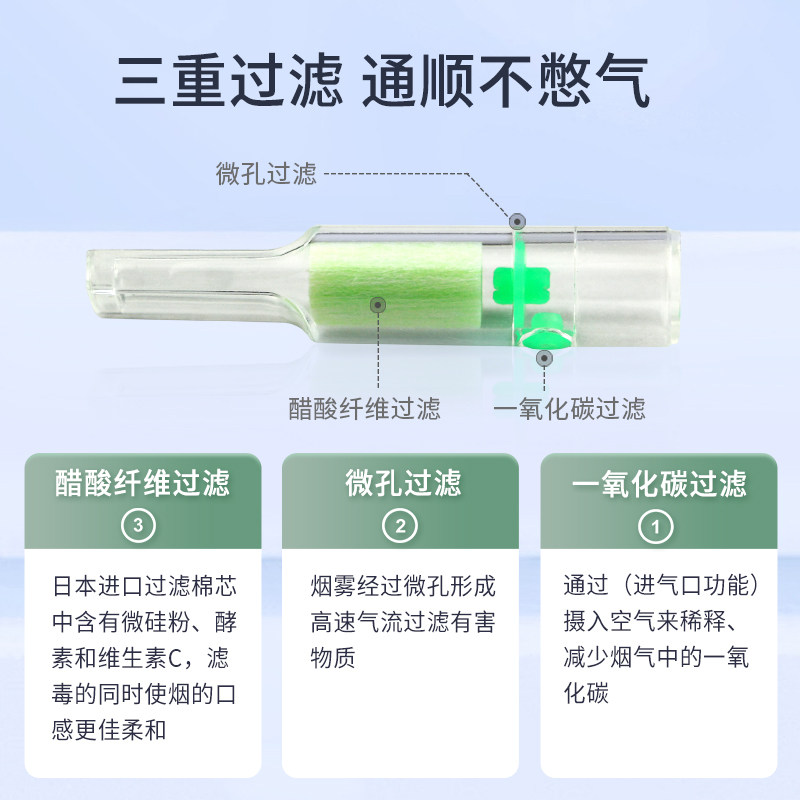 三重过滤 通顺不憋气

微孔过滤

醋酸纤维过滤

一氧化碳过滤

醋酸纤维过滤
3
日本进口过滤棉芯中含有微硅粉、酵素和维生素C，滤毒的同时使烟的口感更佳柔和

微孔过滤
2
烟雾经过微孔形成高速气流过滤有害物质

一氧化碳过滤
1
通过（进气口功能）摄入空气来稀释、减少烟气中的一氧化碳