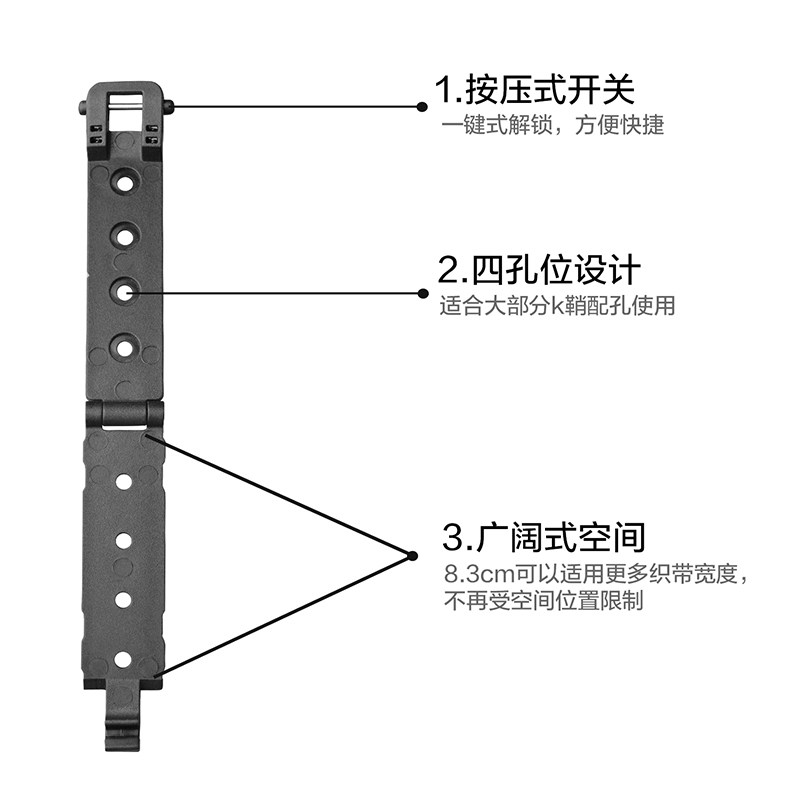 1.按压式开关
一键式解锁，方便快捷

2.四孔位设计
适合大部分k鞘配孔使用

3.广阔式空间
8.3cm可以适用更多织带宽度，不再受空间位置限制