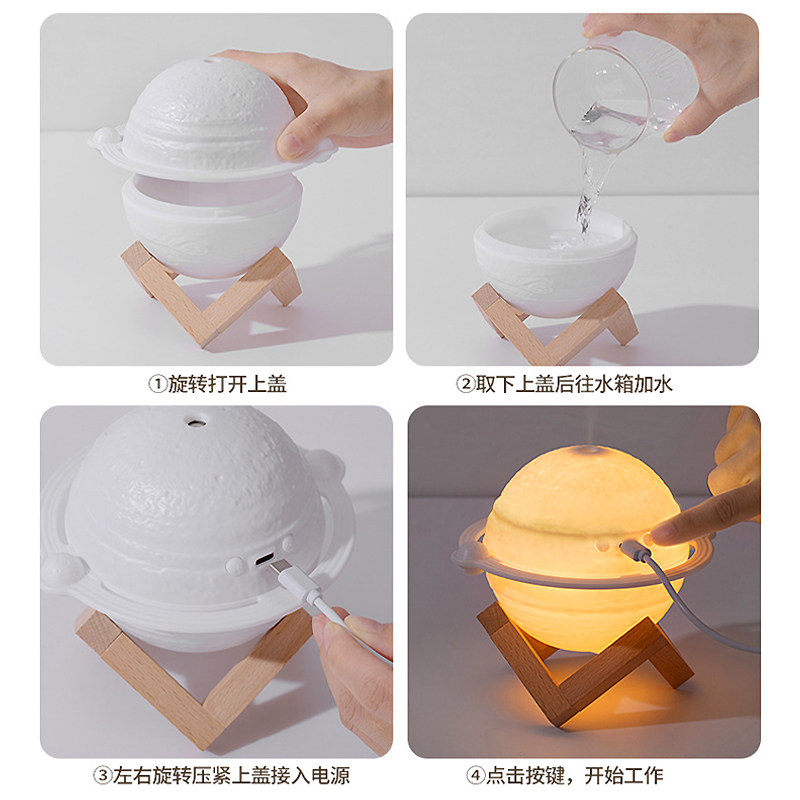 ①旋转打开上盖

②取下上盖后往水箱加水

③左右旋转压紧上盖接入电源

④点击按键，开始工作