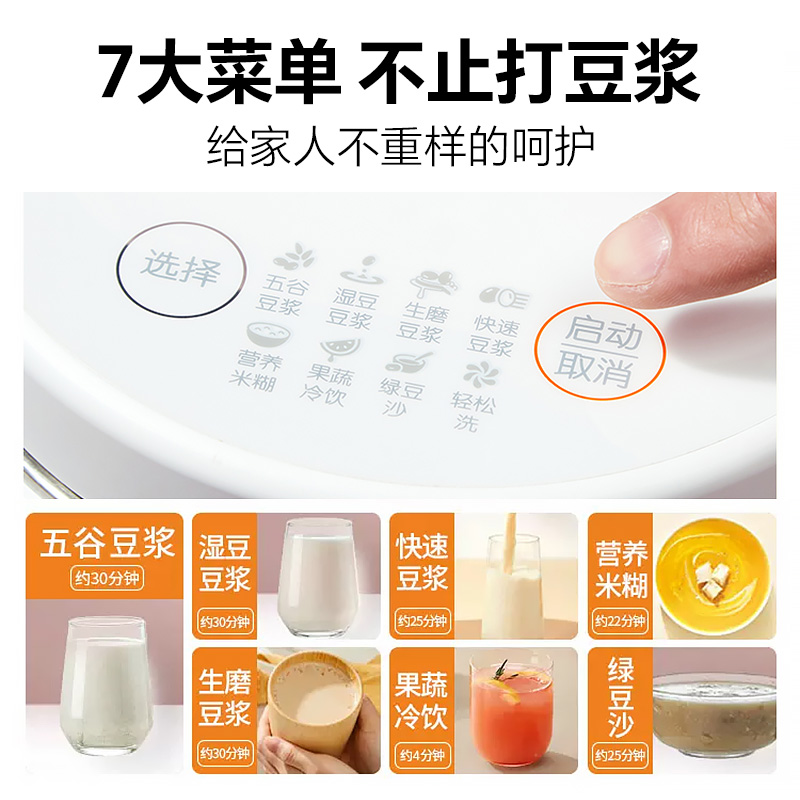 7大菜单 不止打豆浆
给家人不重样的呵护

选择

五谷豆浆
湿豆豆浆
生磨豆浆
快速豆浆
营养米糊
果蔬冷饮
绿豆沙
轻松洗

启动
取消

五谷豆浆
约30分钟

湿豆豆浆
约30分钟

快速豆浆
约25分钟

营养米糊
约22分钟

生磨豆浆
约30分钟

果蔬冷饮
约4分钟

绿豆沙
约25分钟