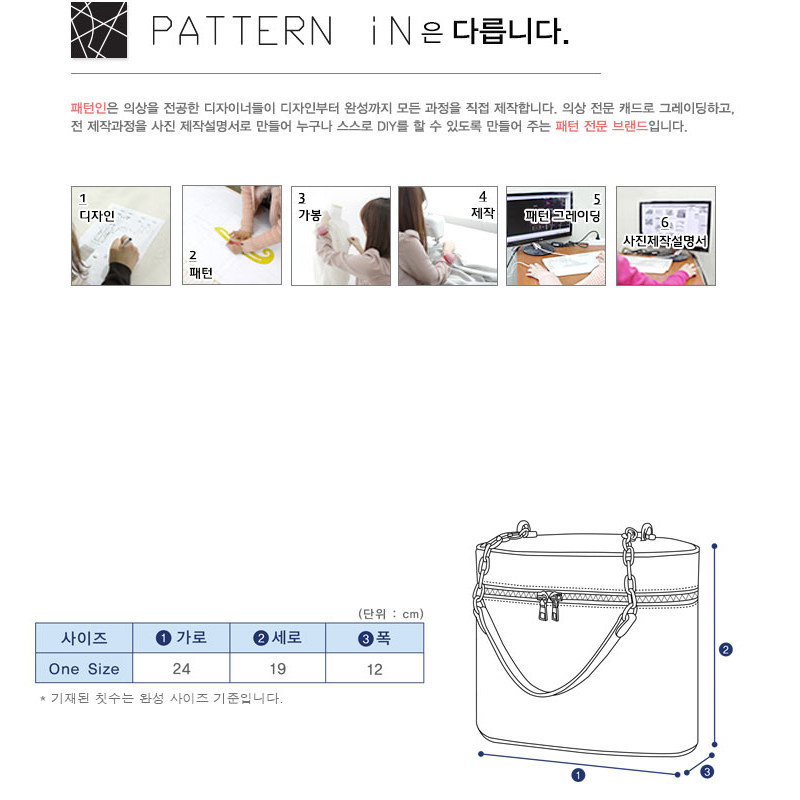 PATTERN iN은 다릅니다.

패턴인은 의상을 전공한 디자이너들이 디자인부터 완성까지 모든 과정을 직접 제작합니다. 의상 전문 캐드로 그레이딩하고, 전 제작과정을 사진 제작설명서로 만들어 누구나 스스로 DIY를 할 수 있도록 만들어 주는 패턴 전문 브랜드입니다.

1 디자인

2 패턴

3 가봉

4 제작

5 패턴 그레이딩

6 사진제작설명서

(단위 : cm)

| 사이즈 | ❶ 가로 | ❷ 세로 | ❸ 폭 |
|---|---|---|---|
| One Size | 24 | 19 | 12 |

* 기재된 칫수는 완성 사이즈 기준입니다.

❷

❶

❸