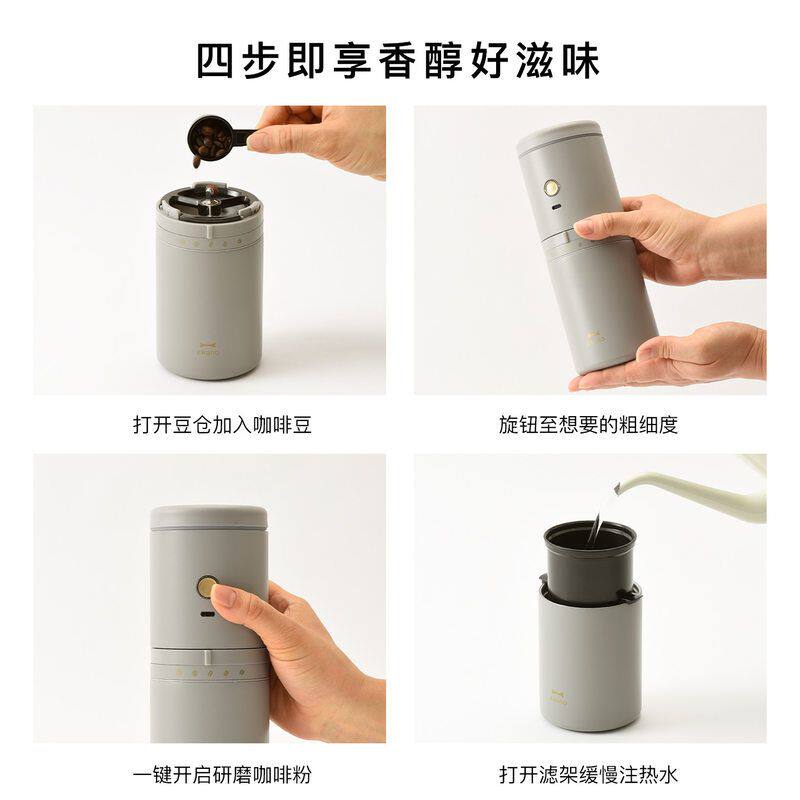 四步即享香醇好滋味

打开豆仓加入咖啡豆

旋钮至想要的粗细度

一键开启研磨咖啡粉

打开滤架缓慢注热水