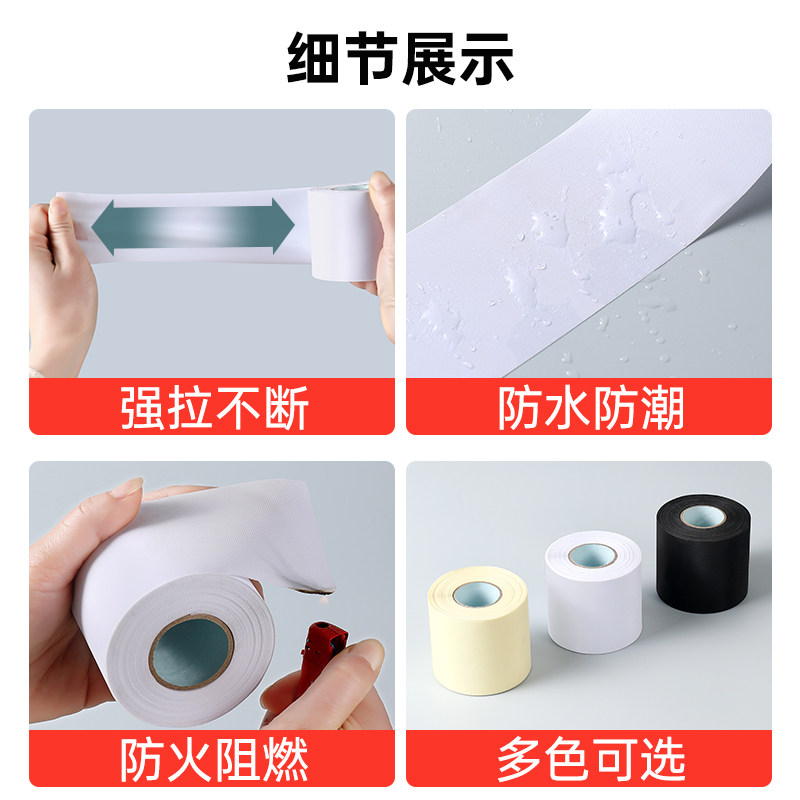 细节展示

强拉不断

防水防潮

防火阻燃

多色可选