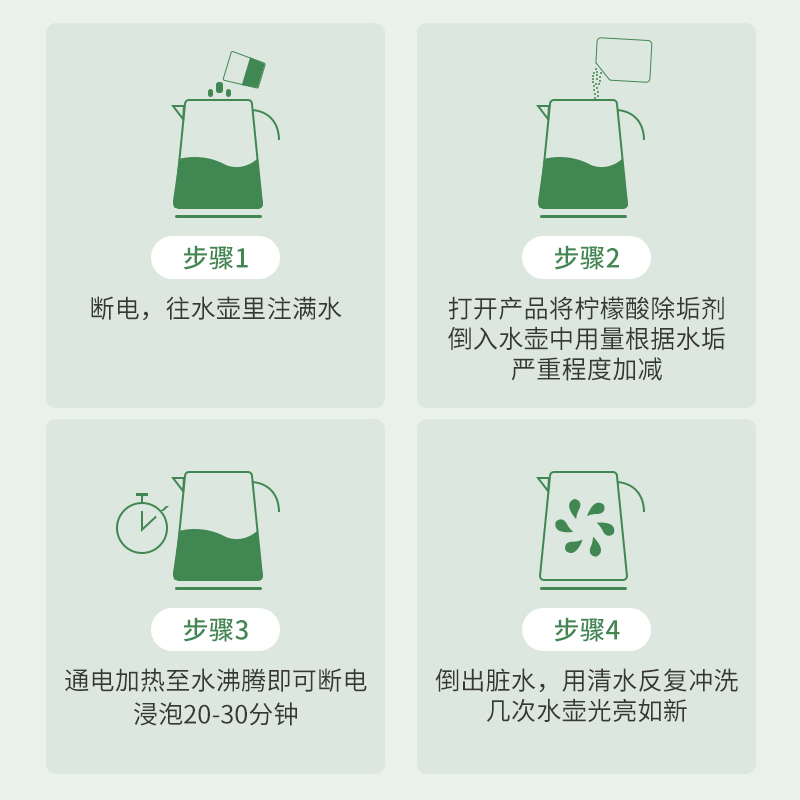 步骤1

断电，往水壶里注满水

步骤2

打开产品将柠檬酸除垢剂倒入水壶中用量根据水垢严重程度加减

步骤3

通电加热至水沸腾即可断电浸泡20-30分钟

步骤4

倒出脏水，用清水反复冲洗几次水壶光亮如新