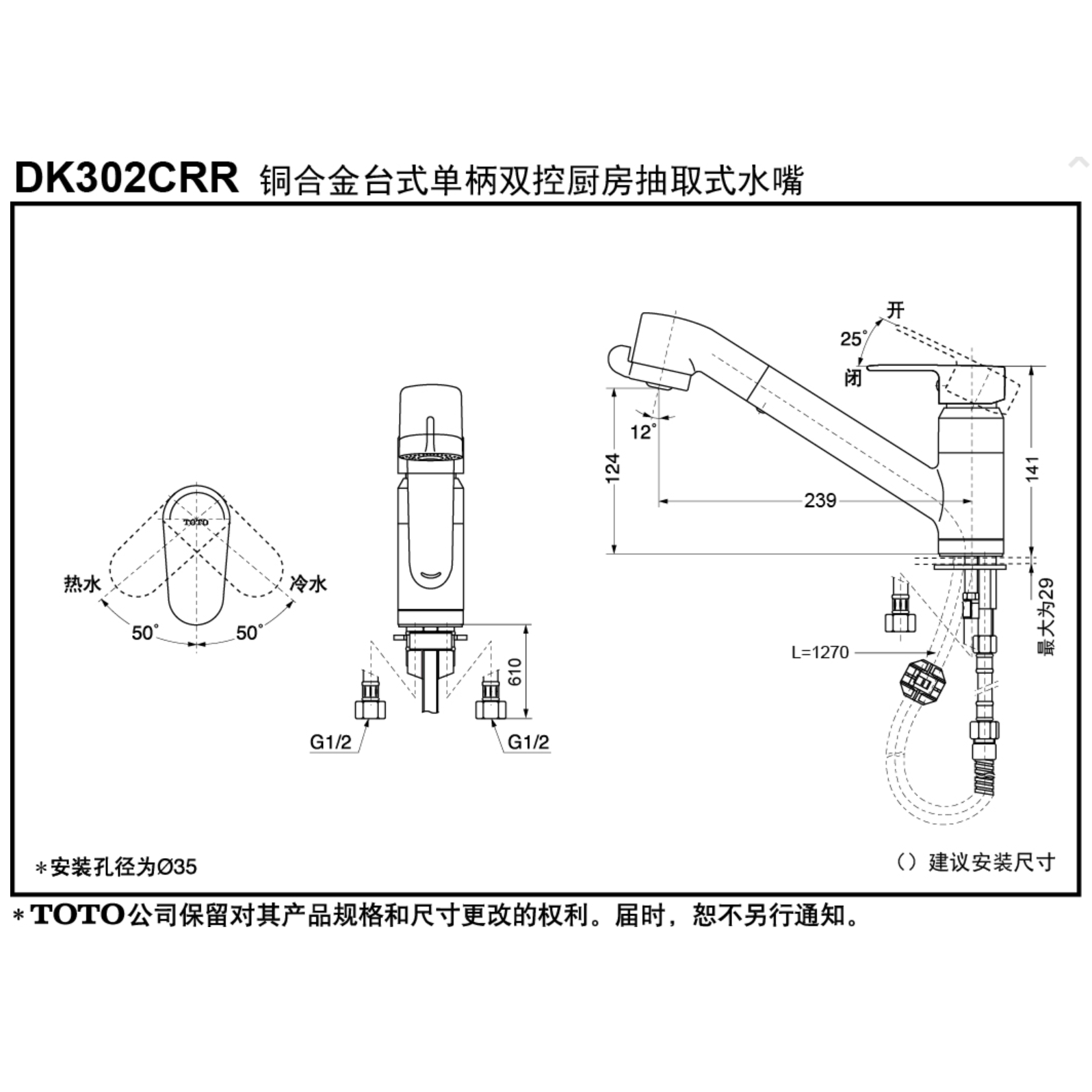 DK302CRR 铜合金台式单柄双控厨房抽取式水嘴

TOTO

热水

冷水

50°

50°

610

G1/2

G1/2

开

25°

闭

12°

124

239

141

最大为29

L=1270

＊安装孔径为Ø35

（）建议安装尺寸

＊TOTO公司保留对其产品规格和尺寸更改的权利。届时，恕不另行通知。