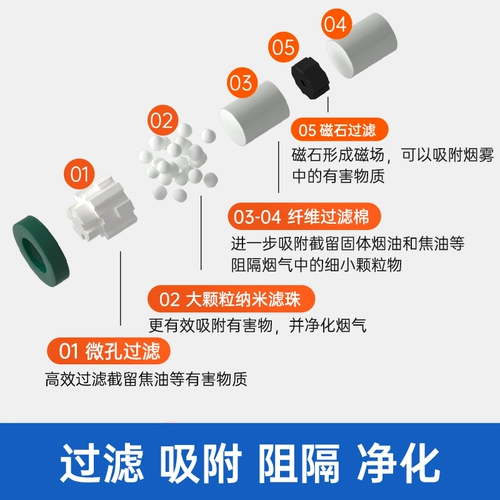 04

05

03

02

01

05 磁石过滤
磁石形成磁场，可以吸附烟雾中的有害物质

03-04 纤维过滤棉
进一步吸附截留固体烟油和焦油等阻隔烟气中的细小颗粒物

02 大颗粒纳米滤珠
更有效吸附有害物，并净化烟气

01 微孔过滤
高效过滤截留焦油等有害物质

过滤 吸附 阻隔 净化