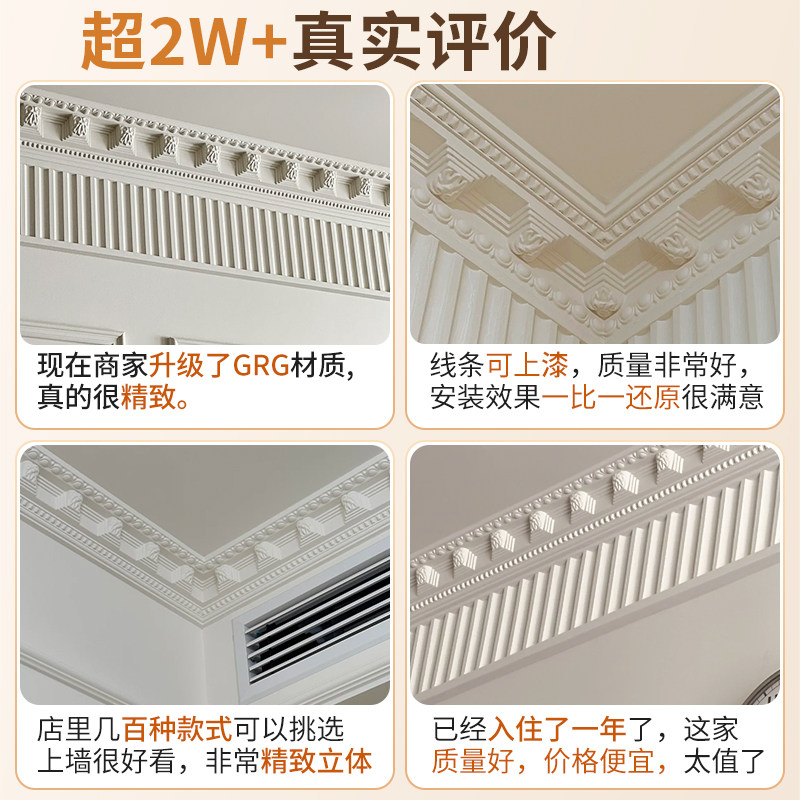 超2W+真实评价

现在商家升级了GRG材质，真的很精致。

线条可上漆，质量非常好，安装效果一比一还原很满意

店里几百种款式可以挑选上墙很好看，非常精致立体

已经入住了一年了，这家质量好，价格便宜，太值了