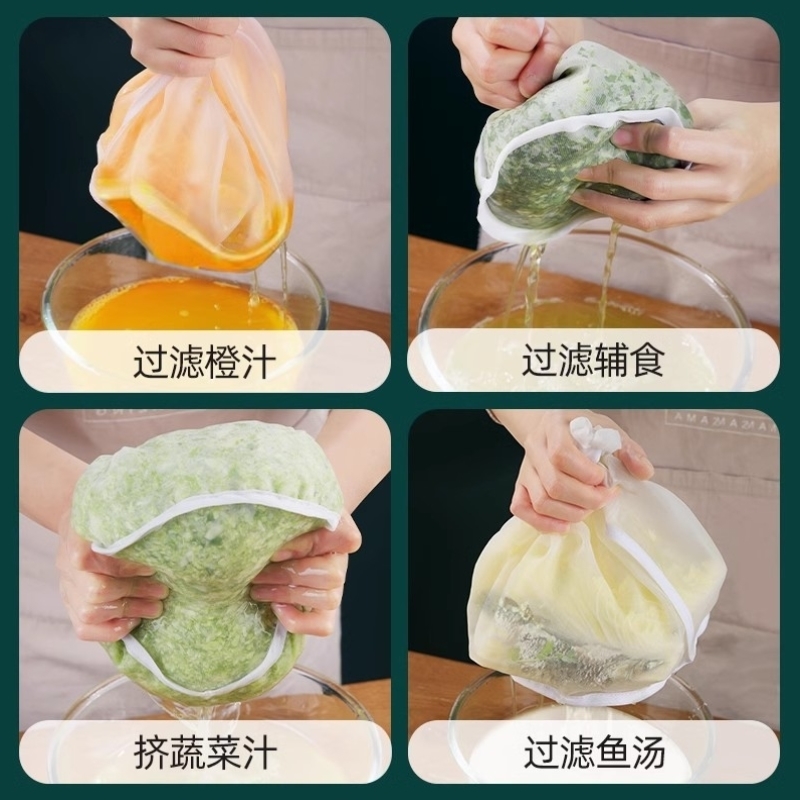 过滤橙汁

过滤辅食

挤蔬菜汁

过滤鱼汤