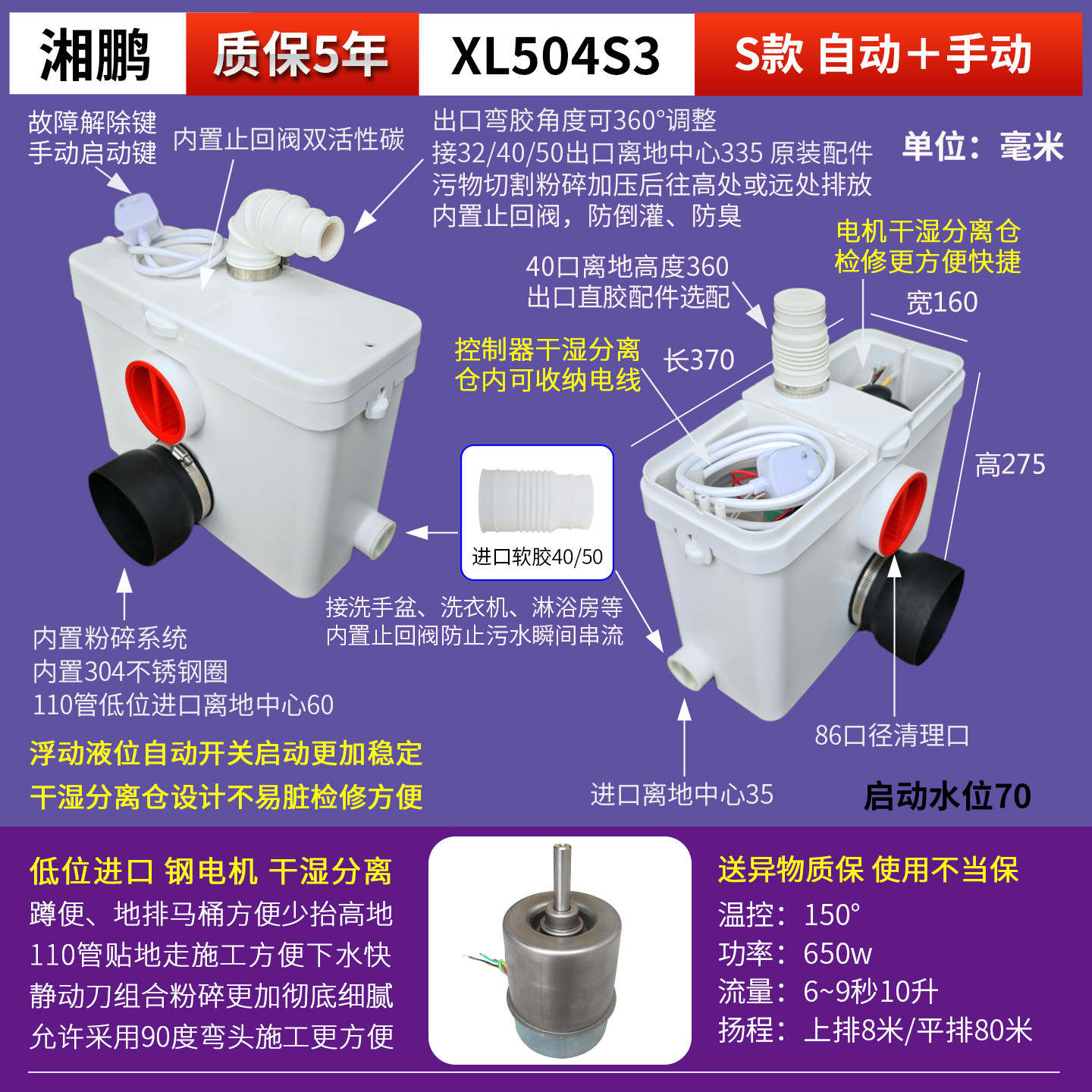 湘鹏 质保5年 XL504S3 S款 自动+手动

故障解除键
手动启动键

内置止回阀双活性碳

出口弯胶角度可360°调整
接32/40/50出口离地中心335 原装配件
污物切割粉碎加压后往高处或远处排放
内置止回阀，防倒灌、防臭

单位：毫米

电机干湿分离仓
检修更方便快捷

40口离地高度360
出口直胶配件选配

宽160

控制器干湿分离
仓内可收纳电线

长370

高275

进口软胶40/50

接洗手盆、洗衣机、淋浴房等
内置止回阀防止污水瞬间串流

内置粉碎系统
内置304不锈钢圈
110管低位进口离地中心60

86口径清理口

浮动液位自动开关启动更加稳定
干湿分离仓设计不易脏检修方便

进口离地中心35

启动水位70

低位进口 钢电机 干湿分离
蹲便、地排马桶方便少抬高地
110管贴地走施工方便下水快
静动刀组合粉碎更加彻底细腻
允许采用90度弯头施工更方便

送异物质保 使用不当保
温控：150°
功率：650w
流量：6~9秒10升
扬程：上排8米/平排80米