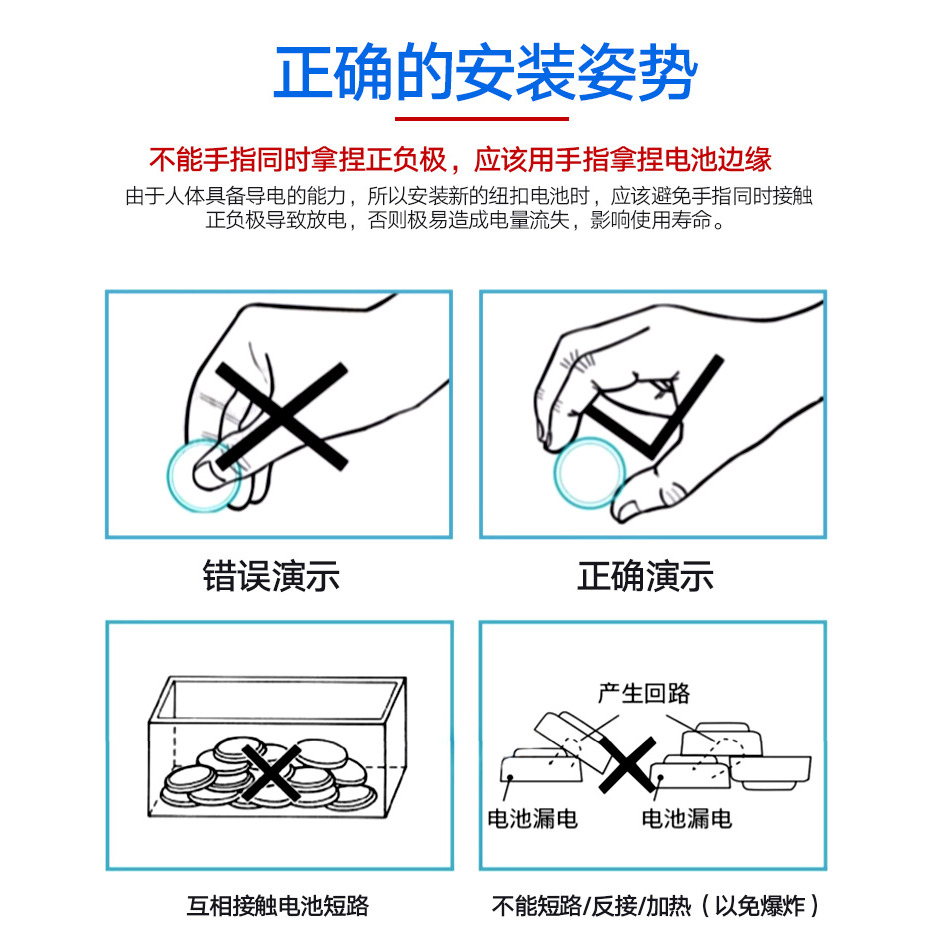 正确的安装姿势

不能手指同时拿捏正负极，应该用手指拿捏电池边缘

由于人体具备导电的能力，所以安装新的纽扣电池时，应该避免手指同时接触正负极导致放电，否则极易造成电量流失，影响使用寿命。

错误演示

正确演示

产生回路

电池漏电

电池漏电

互相接触电池短路

不能短路/反接/加热（以免爆炸）