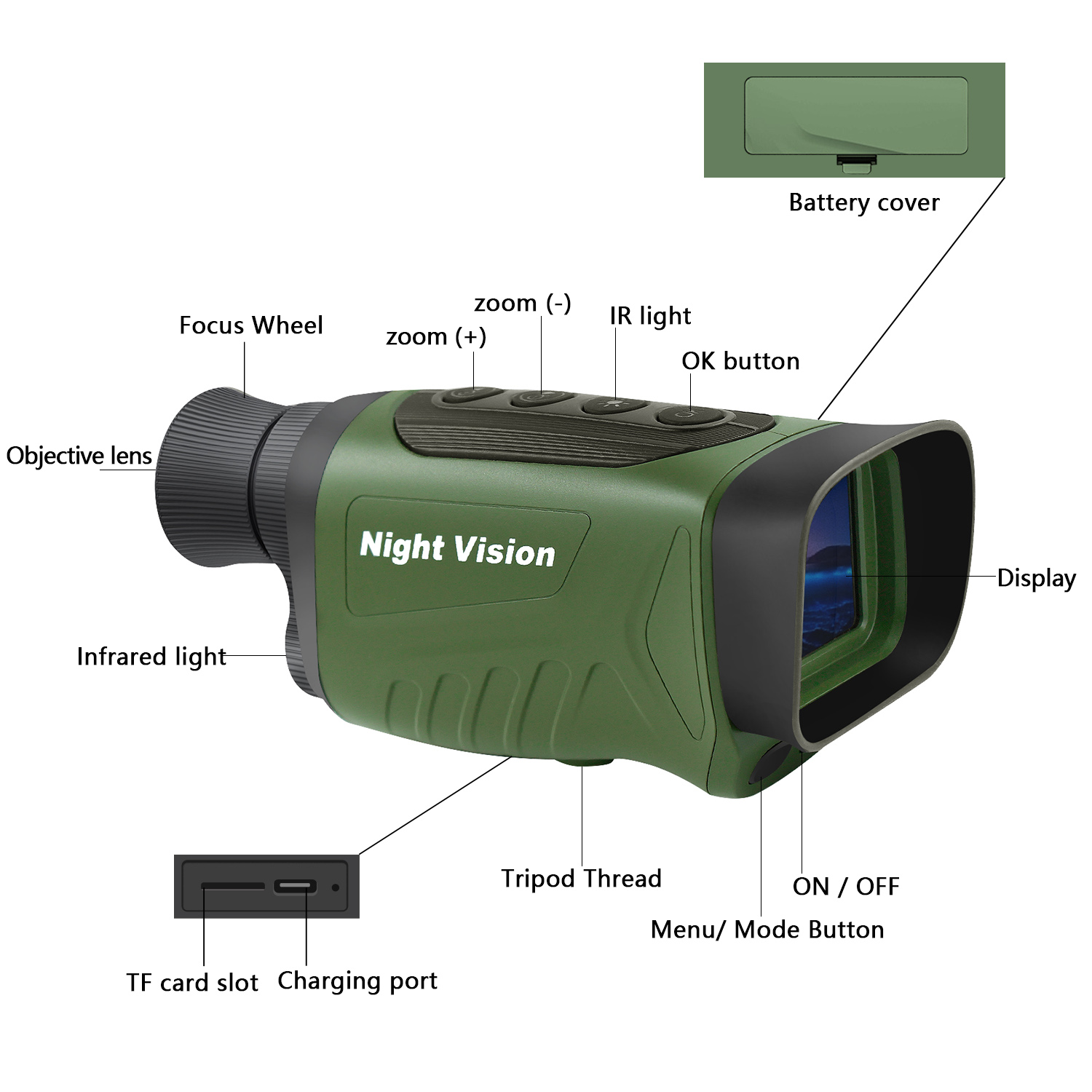 Battery cover

zoom (-)

IR light

Focus Wheel

zoom (+)

OK button

Objective lens

Night Vision

Display

Infrared light

Tripod Thread

ON / OFF

Menu/ Mode Button

TF card slot

Charging port