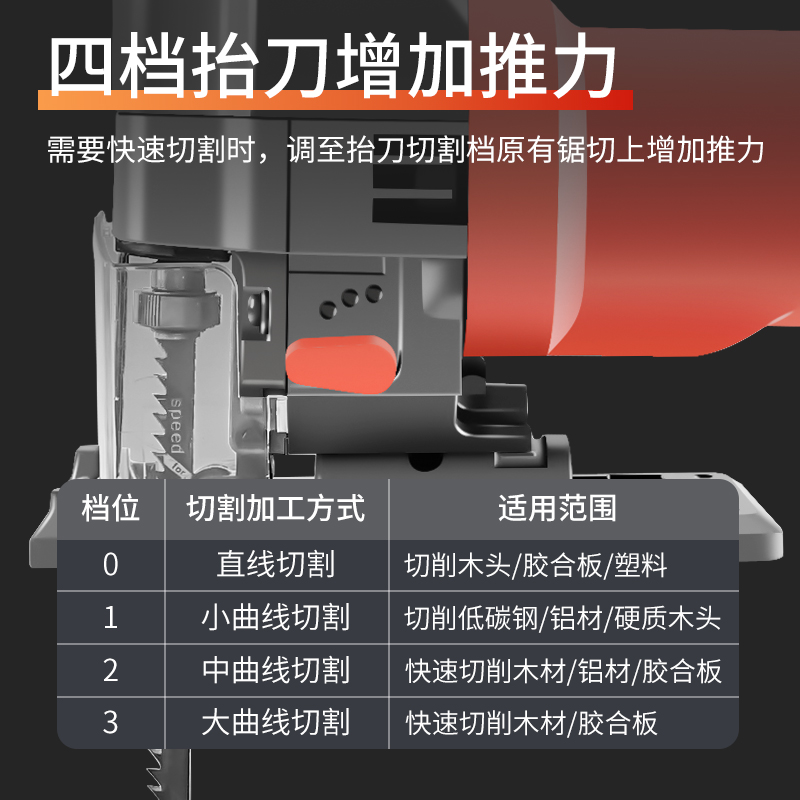 四档抬刀增加推力

需要快速切割时，调至抬刀切割档原有锯切上增加推力

speed

| 档位 | 切割加工方式 | 适用范围 |
|---|---|---|
| 0 | 直线切割 | 切削木头/胶合板/塑料 |
| 1 | 小曲线切割 | 切削低碳钢/铝材/硬质木头 |
| 2 | 中曲线切割 | 快速切削木材/铝材/胶合板 |
| 3 | 大曲线切割 | 快速切削木材/胶合板 |