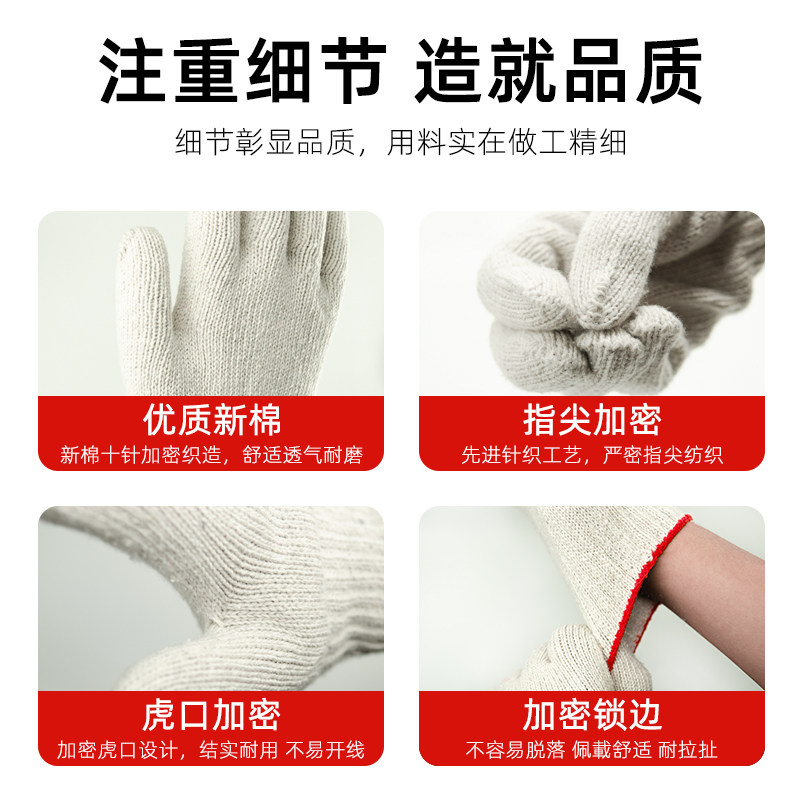 注重细节 造就品质

细节彰显品质，用料实在做工精细

优质新棉

新棉十针加密织造，舒适透气耐磨

指尖加密

先进针织工艺，严密指尖纺织

虎口加密

加密虎口设计，结实耐用 不易开线

加密锁边

不容易脱落 佩戴舒适 耐拉扯