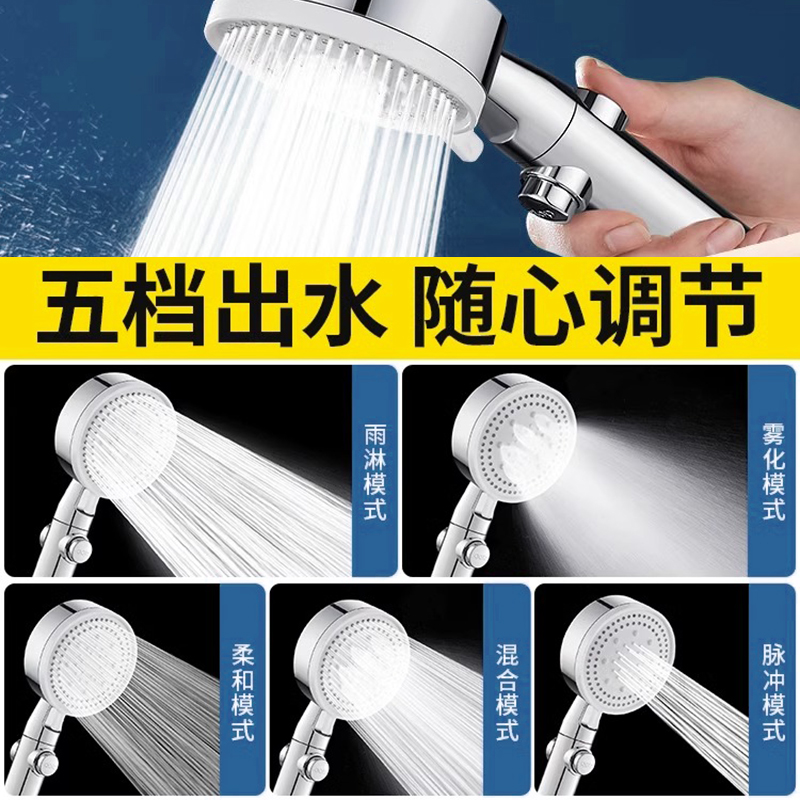 五档出水 随心调节

雨淋模式

雾化模式

柔和模式

混合模式

脉冲模式