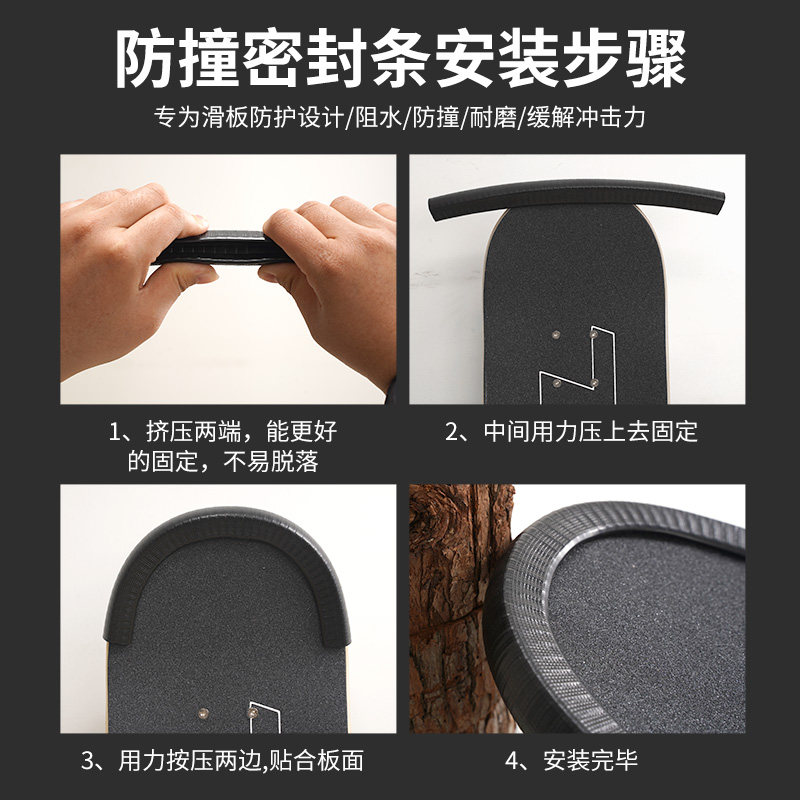 防撞密封条安装步骤

专为滑板防护设计/阻水/防撞/耐磨/缓解冲击力

1、挤压两端，能更好的固定，不易脱落

2、中间用力压上去固定

3、用力按压两边,贴合板面

4、安装完毕