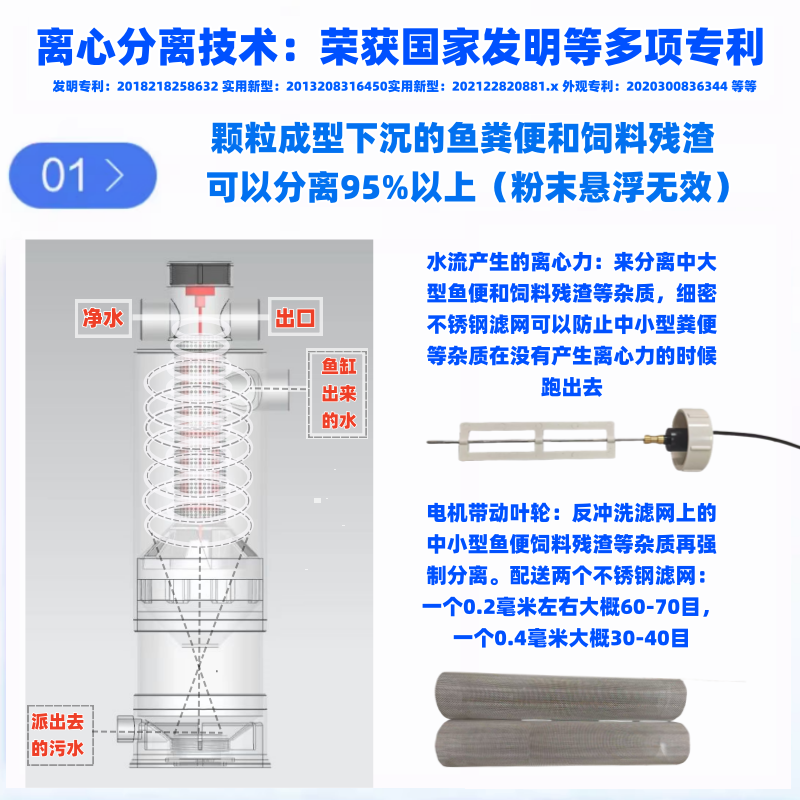 离心分离技术：荣获国家发明等多项专利

发明专利：2018218258632 实用新型：2013208316450实用新型：202122820881.x 外观专利：2020300836344 等等

01 >

颗粒成型下沉的鱼粪便和饲料残渣
可以分离95%以上（粉末悬浮无效）

净水

出口

鱼缸出来的水

派出去的污水

水流产生的离心力：来分离中大型鱼便和饲料残渣等杂质，细密不锈钢滤网可以防止中小型粪便等杂质在没有产生离心力的时候跑出去

电机带动叶轮：反冲洗滤网上的中小型鱼便饲料残渣等杂质再强制分离。配送两个不锈钢滤网：一个0.2毫米左右大概60-70目，一个0.4毫米大概30-40目