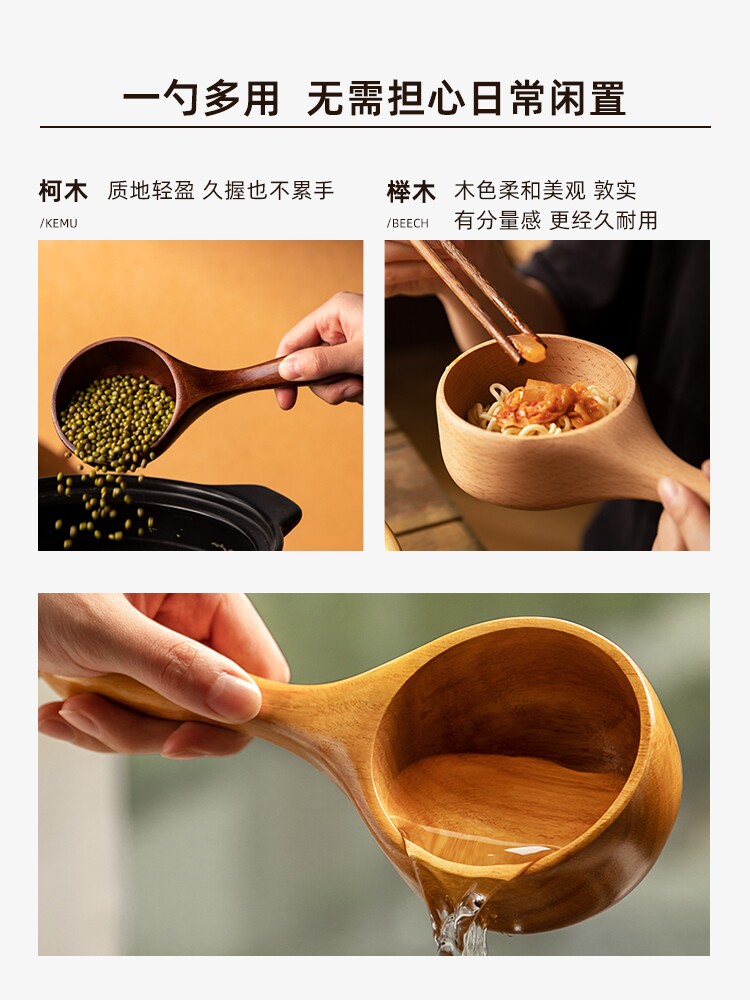 一勺多用 无需担心日常闲置

柯木 质地轻盈 久握也不累手
/KEMU

榉木 木色柔和美观 敦实 有分量感 更经久耐用
/BEECH