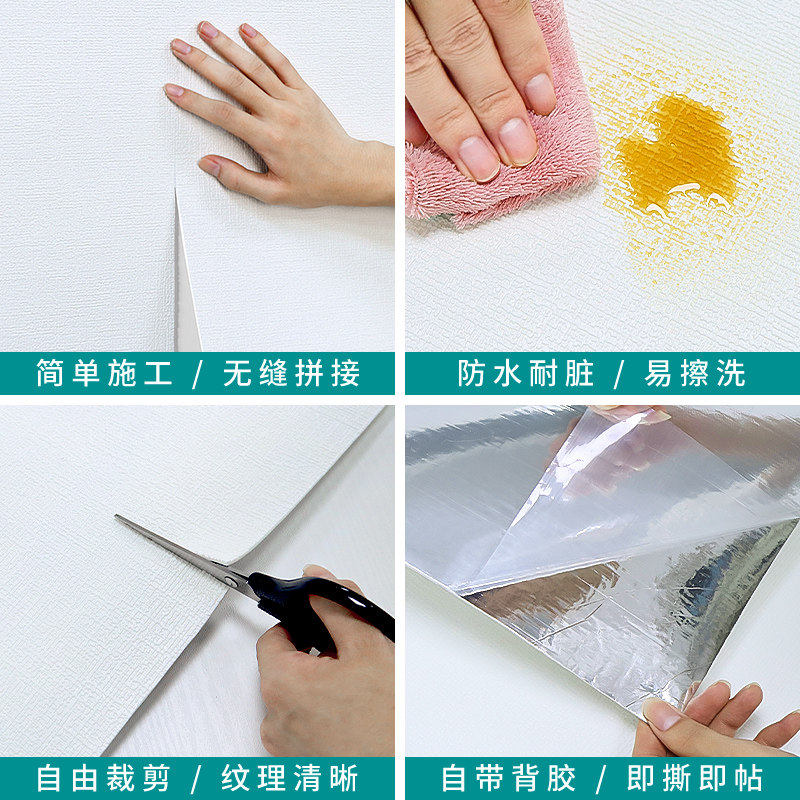 简单施工 / 无缝拼接

防水耐脏 / 易擦洗

自由裁剪 / 纹理清晰

自带背胶 / 即撕即帖