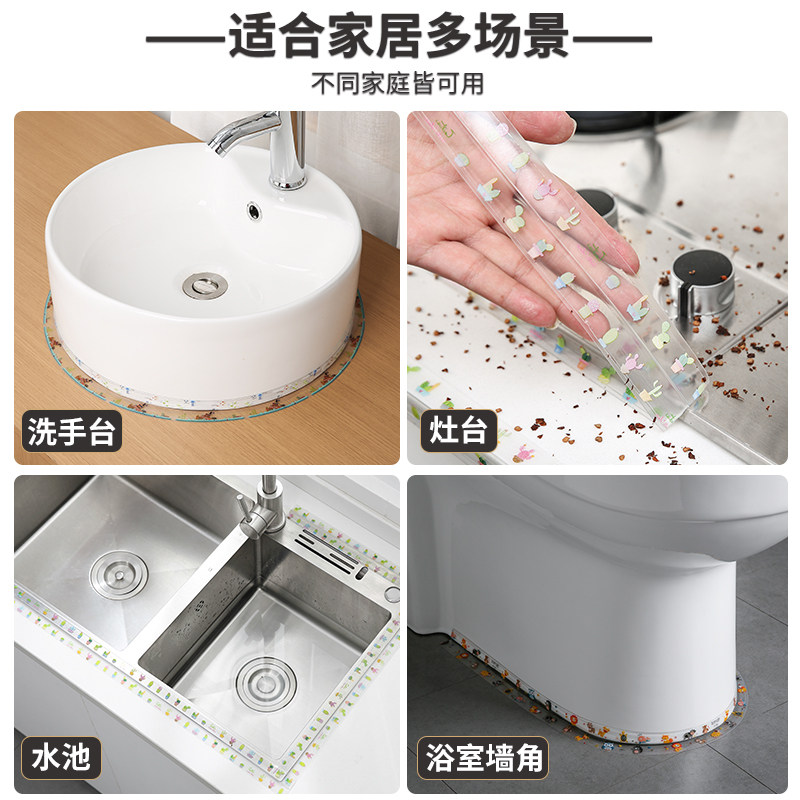 ——适合家居多场景——
不同家庭皆可用

洗手台

灶台

水池

浴室墙角