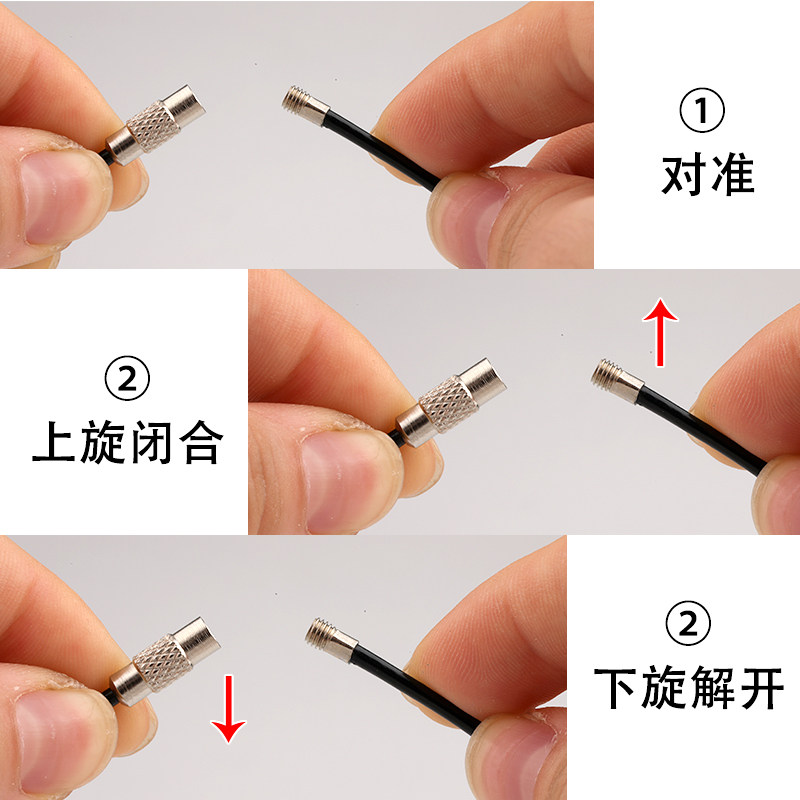 ①
对准

②
上旋闭合

②
下旋解开