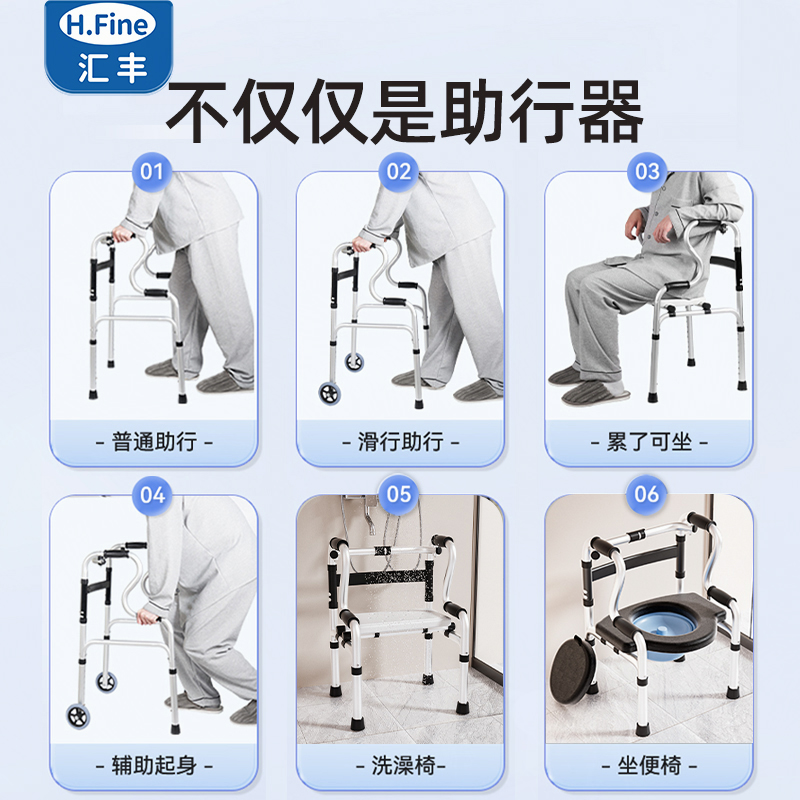 H.Fine
汇丰

不仅仅是助行器

01
- 普通助行 -

02
- 滑行助行 -

03
- 累了可坐 -

04
- 辅助起身 -

05
- 洗澡椅-

06
- 坐便椅 -