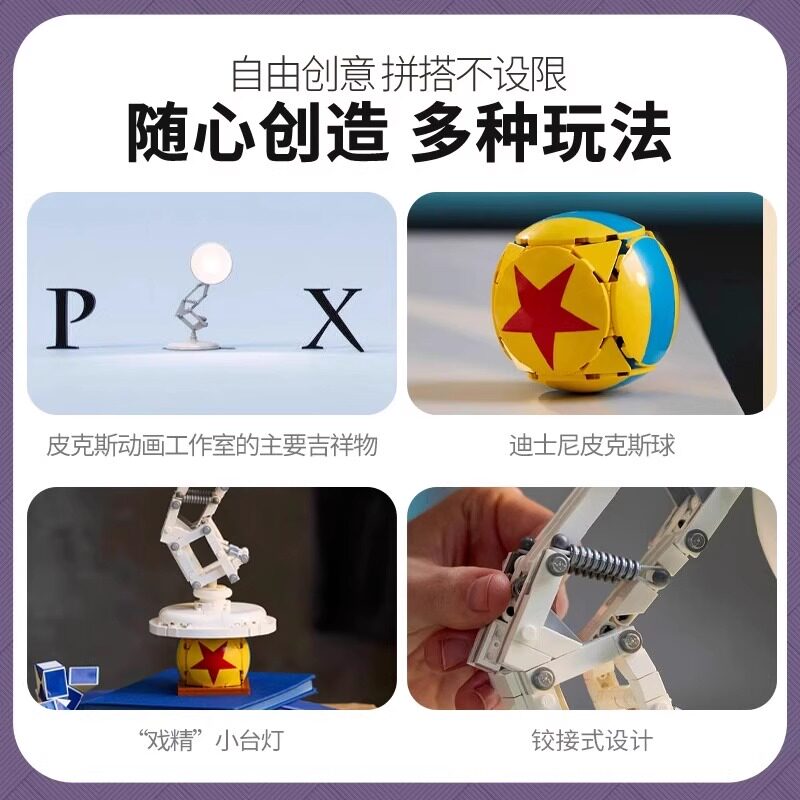 自由创意 拼搭不设限
随心创造 多种玩法

P X

皮克斯动画工作室的主要吉祥物

迪士尼皮克斯球

“戏精”小台灯

铰接式设计