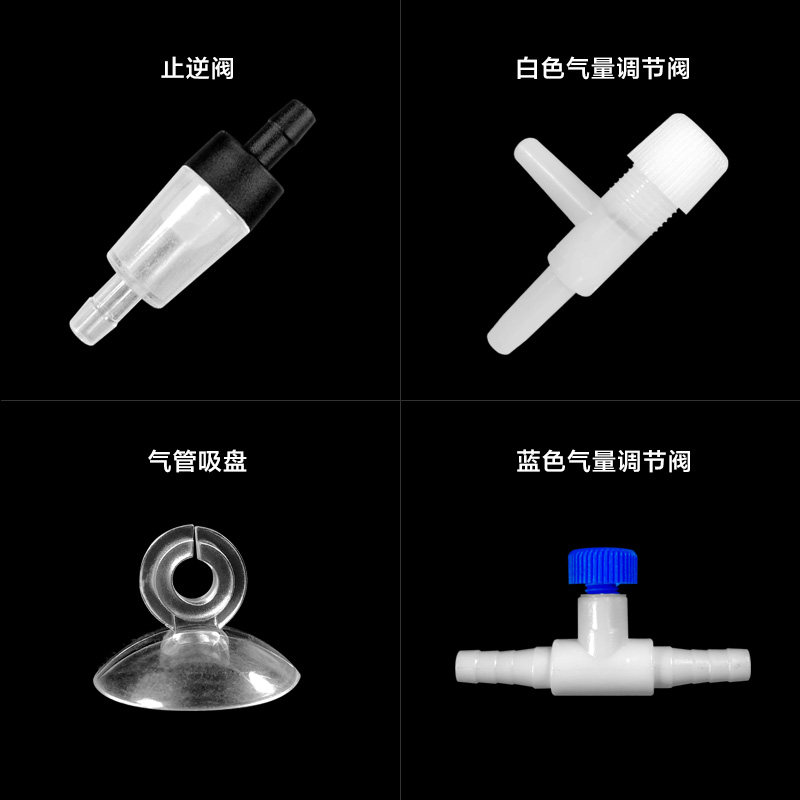 止逆阀

白色气量调节阀

气管吸盘

蓝色气量调节阀