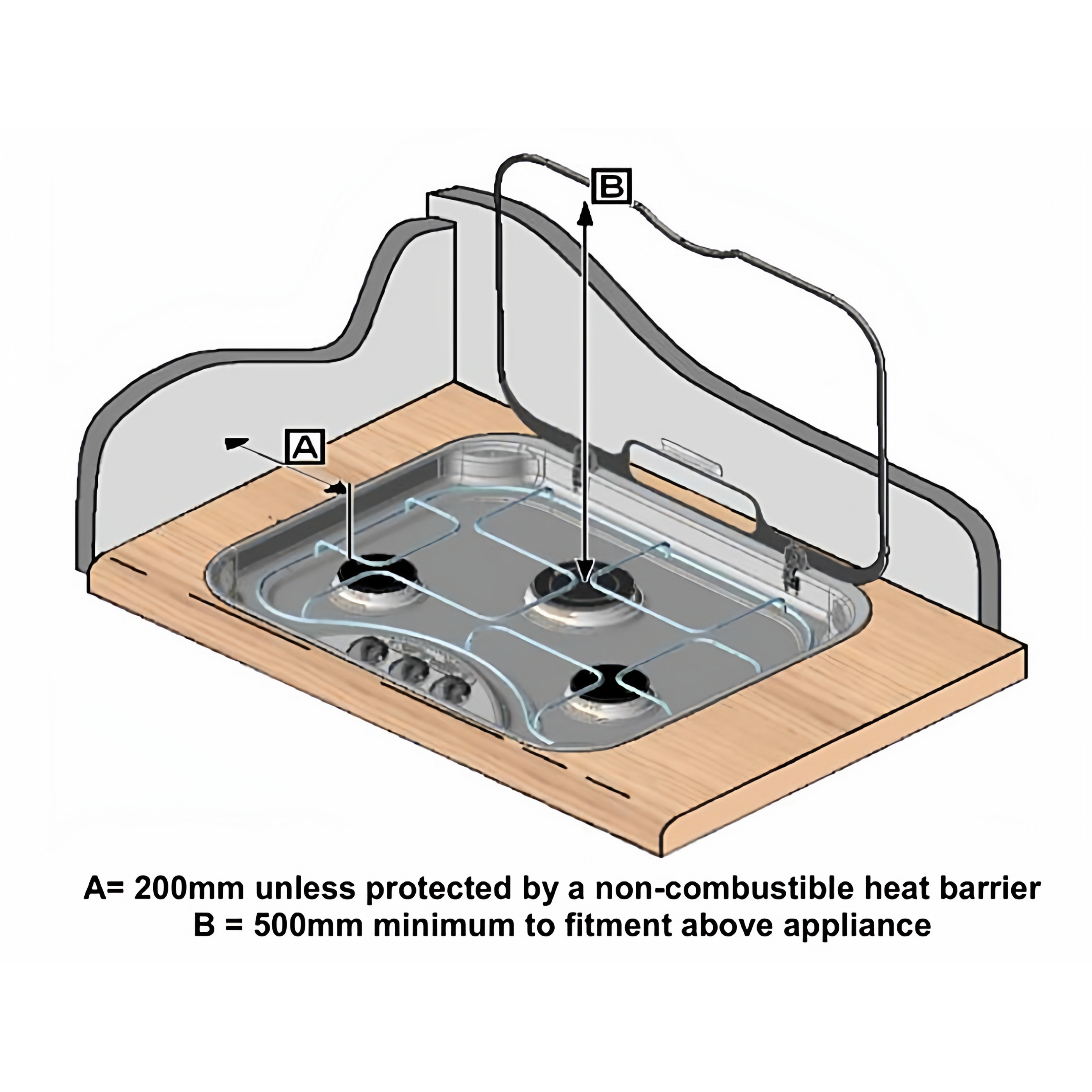 B

A

A= 200mm unless protected by a non-combustible heat barrier
B = 500mm minimum to fitment above appliance