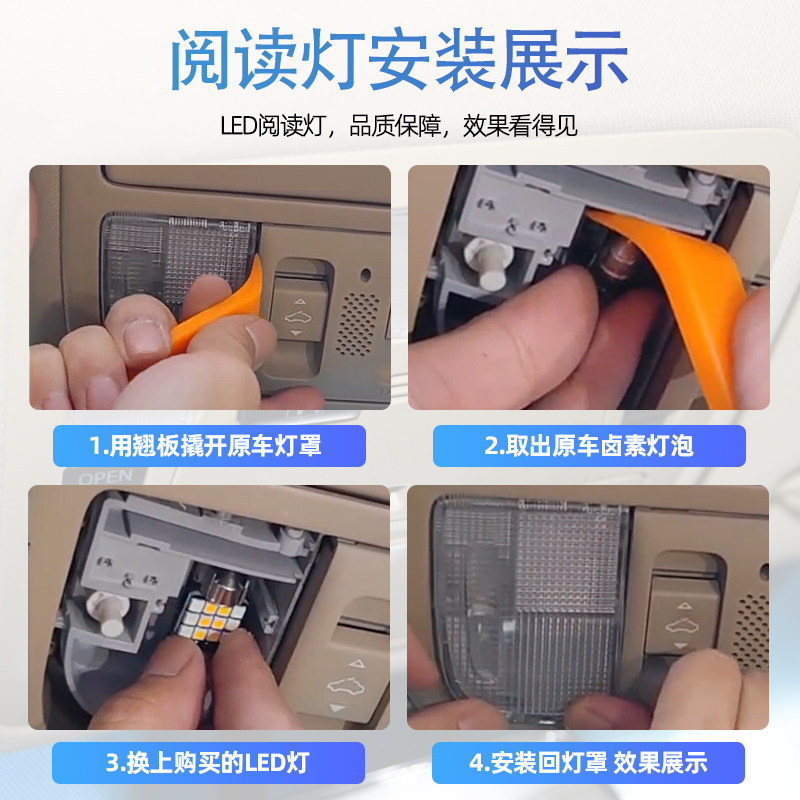 阅读灯安装展示

LED阅读灯，品质保障，效果看得见

1.用翘板撬开原车灯罩

2.取出原车卤素灯泡

OPEN

3.换上购买的LED灯

4.安装回灯罩 效果展示