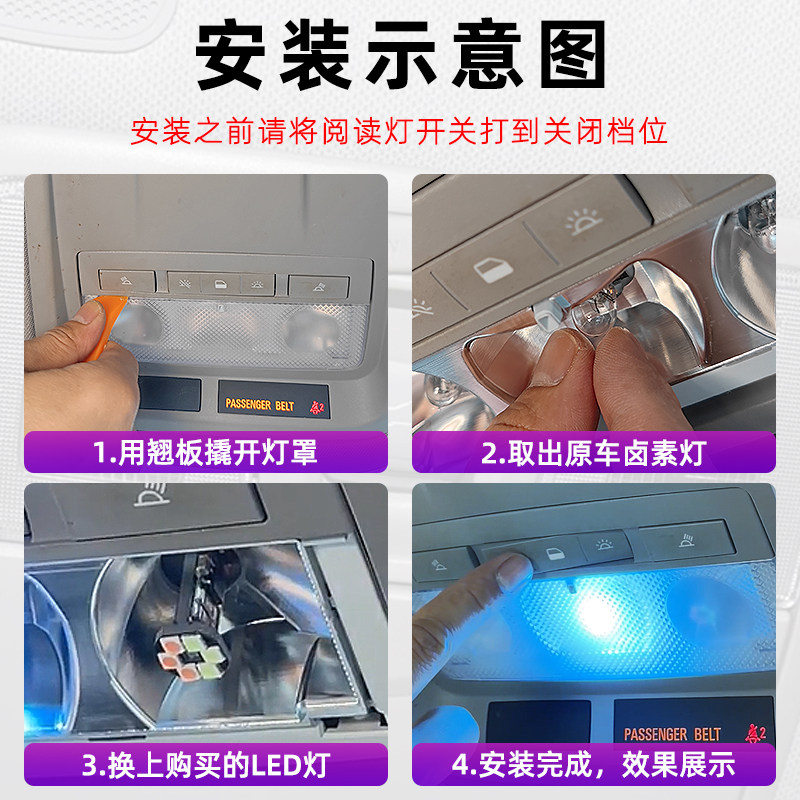 安装示意图

安装之前请将阅读灯开关打到关闭档位

PASSENGER BELT 2

1.用翘板撬开灯罩

2.取出原车卤素灯

3.换上购买的LED灯

PASSENGER BELT 2

4.安装完成，效果展示