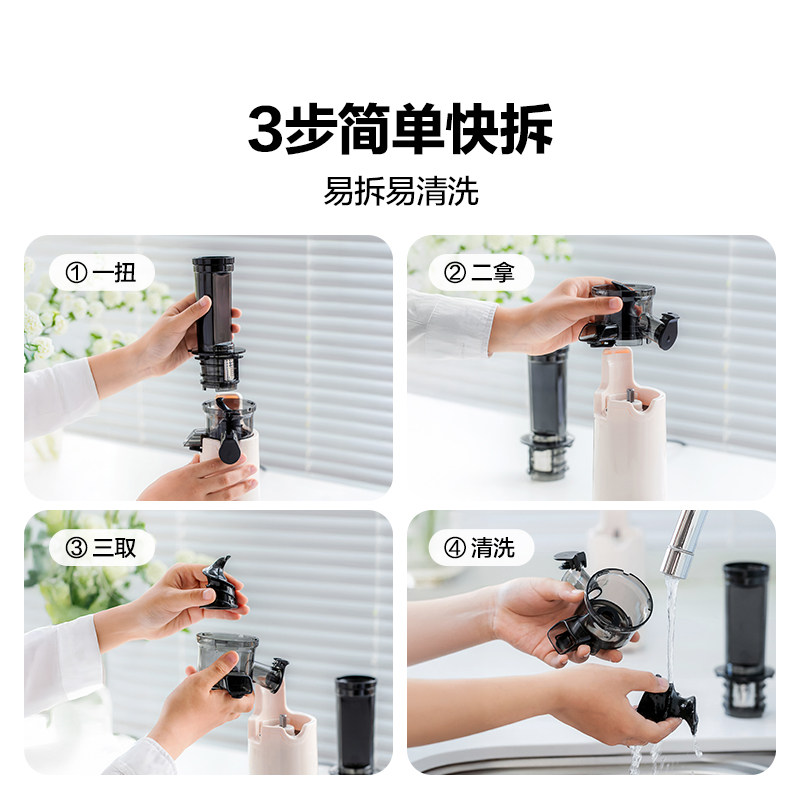 3步简单快拆

易拆易清洗

① 一扭

② 二拿

③ 三取

④ 清洗