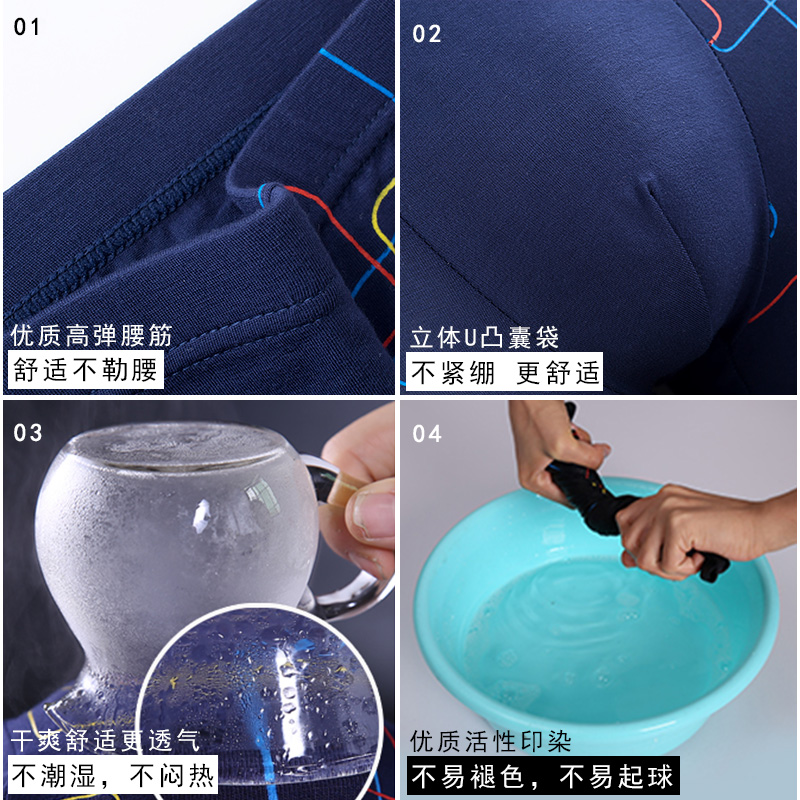 01

优质高弹腰筋

舒适不勒腰

02

立体U凸囊袋

不紧绷 更舒适

03

干爽舒适更透气

不潮湿，不闷热

04

优质活性印染

不易褪色，不易起球