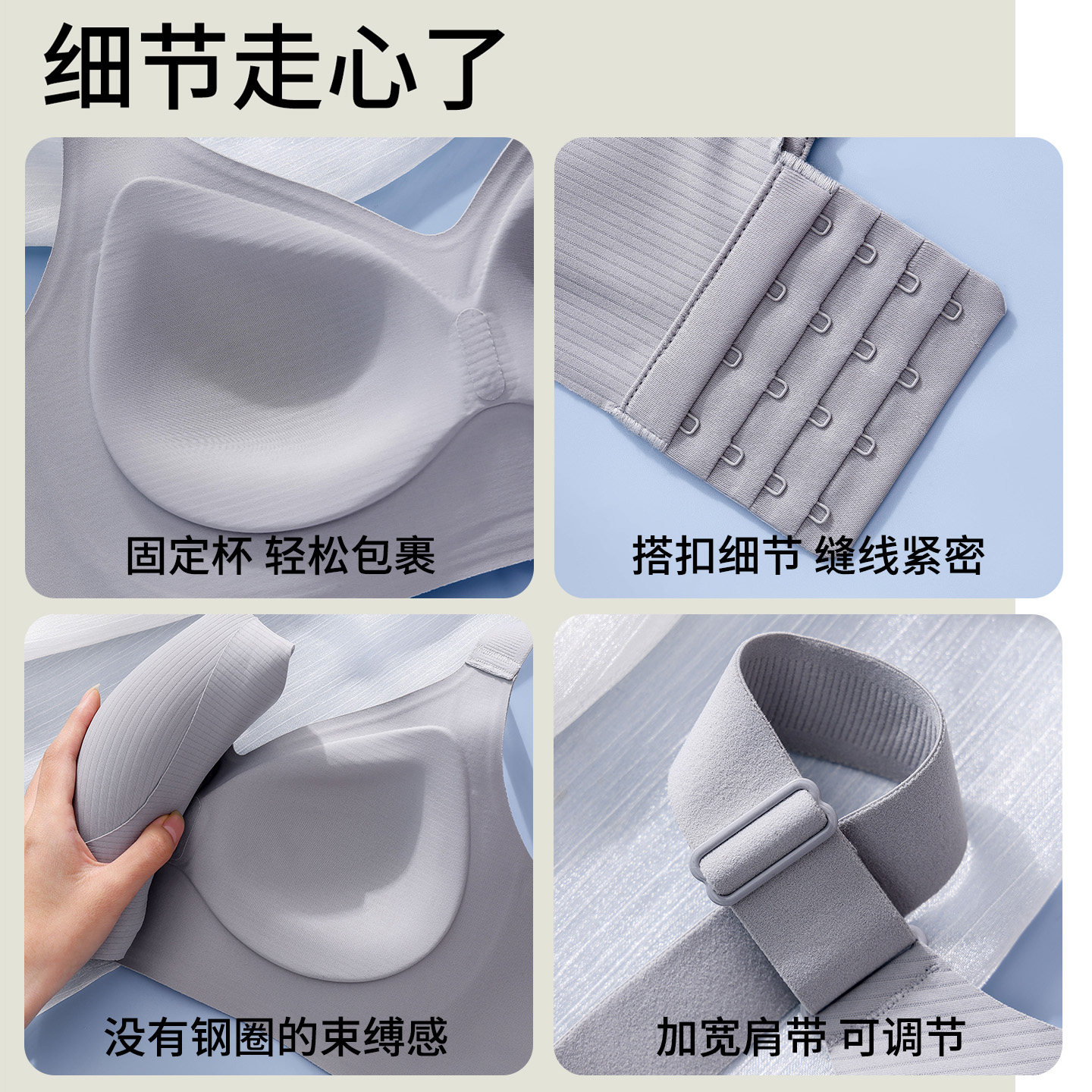 细节走心了

固定杯 轻松包裹

搭扣细节 缝线紧密

没有钢圈的束缚感

加宽肩带 可调节