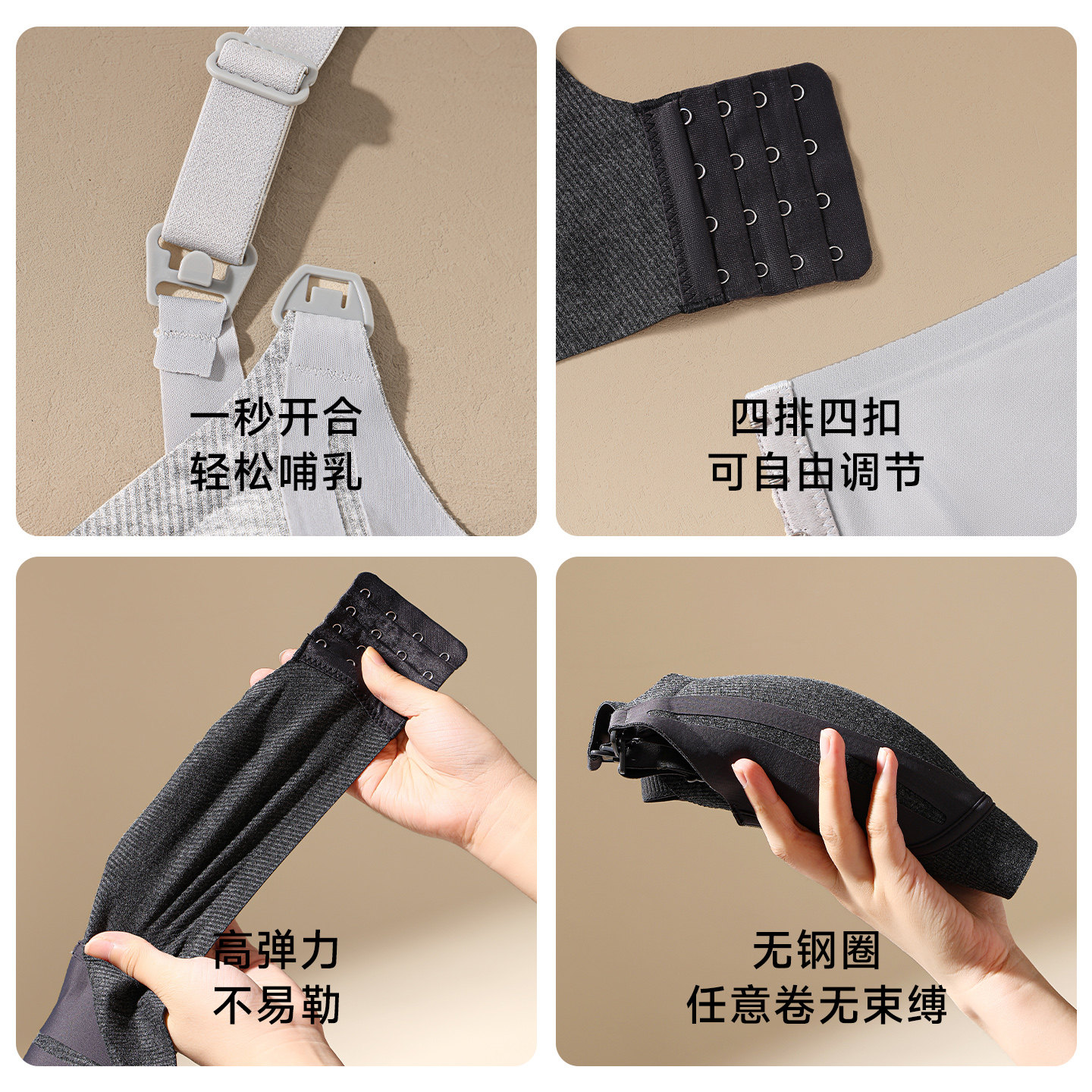 一秒开合
轻松哺乳

四排四扣
可自由调节

高弹力
不易勒

无钢圈
任意卷无束缚