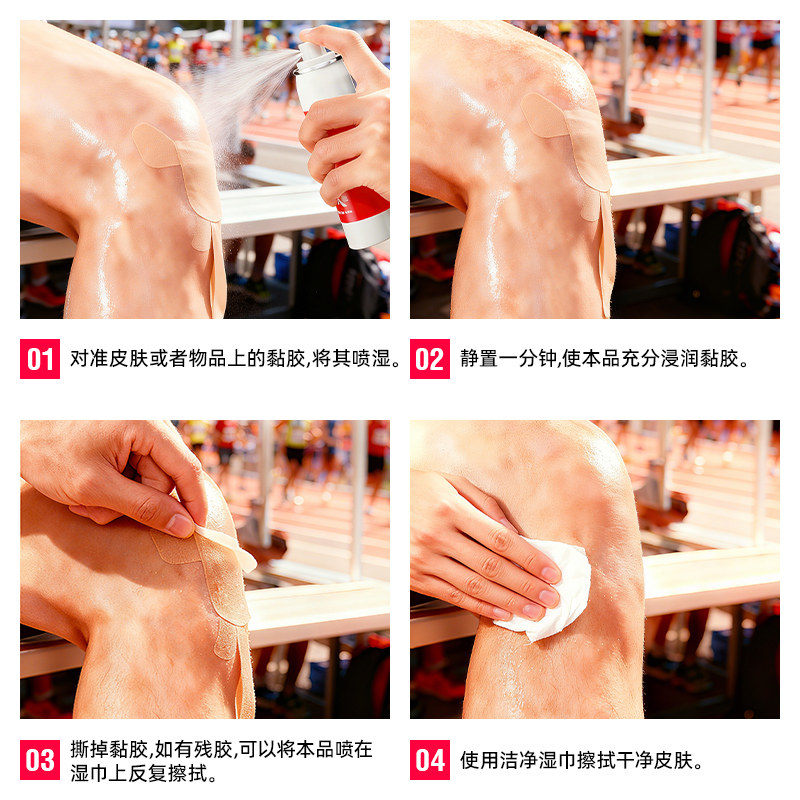 01 对准皮肤或者物品上的黏胶,将其喷湿。

02 静置一分钟,使本品充分浸润黏胶。

03 撕掉黏胶,如有残胶,可以将本品喷在湿巾上反复擦拭。

04 使用洁净湿巾擦拭干净皮肤。