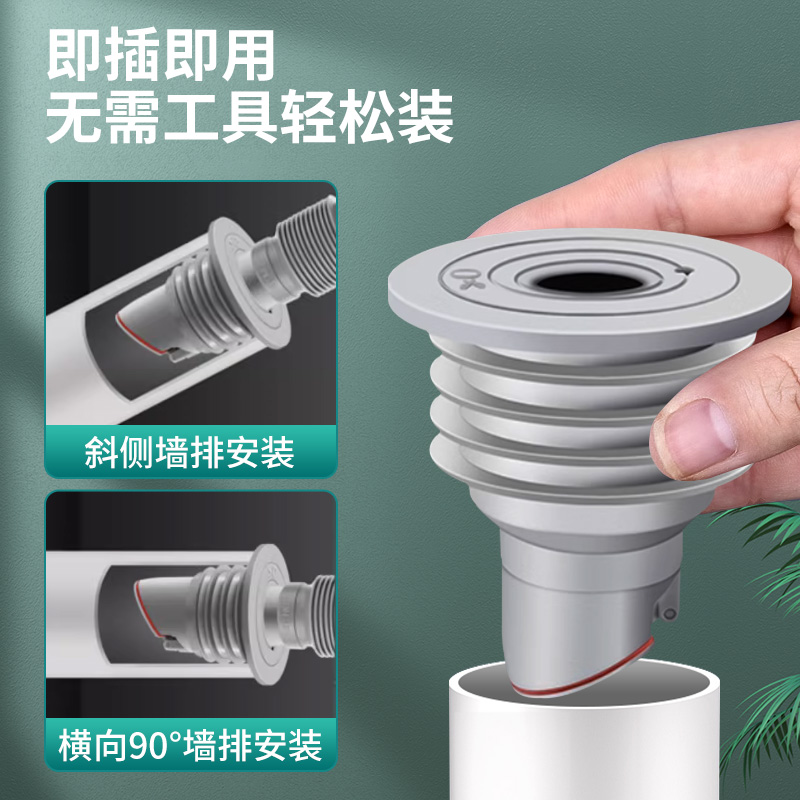 即插即用
无需工具轻松装

斜侧墙排安装

横向90°墙排安装