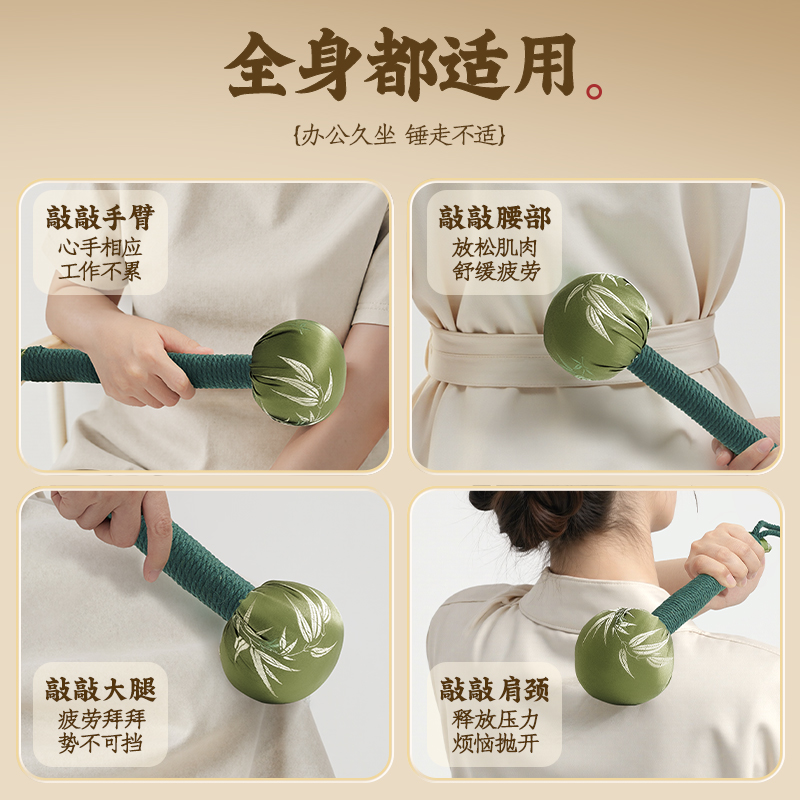 全身都适用。

{办公久坐 锤走不适}

敲敲手臂
心手相应
工作不累

敲敲腰部
放松肌肉
舒缓疲劳

敲敲大腿
疲劳拜拜
势不可挡

敲敲肩颈
释放压力
烦恼抛开