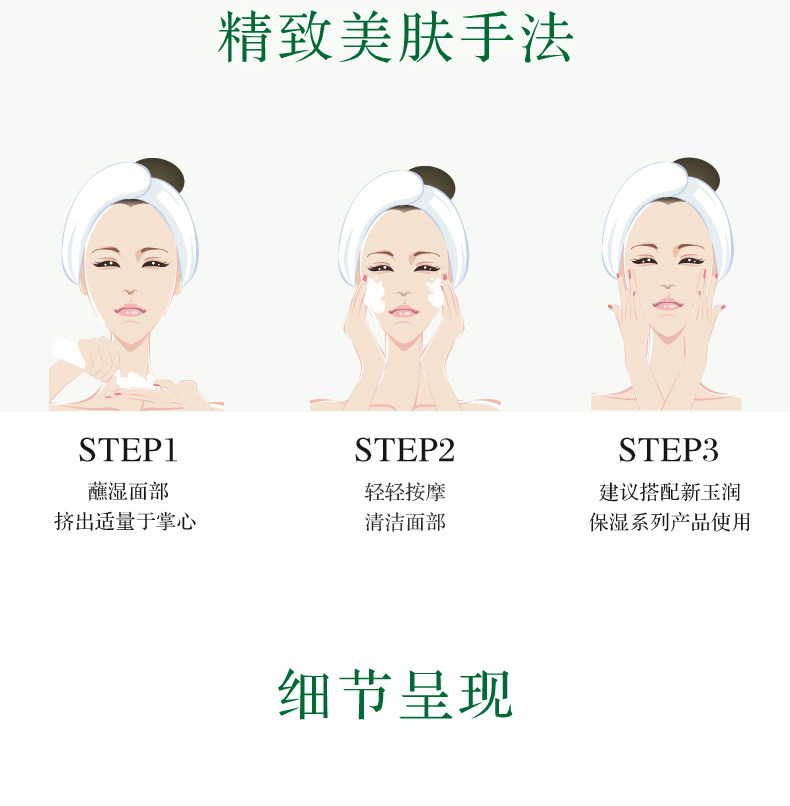 精致美肤手法

STEP1
蘸湿面部
挤出适量于掌心

STEP2
轻轻按摩
清洁面部

STEP3
建议搭配新玉润
保湿系列产品使用

细节呈现