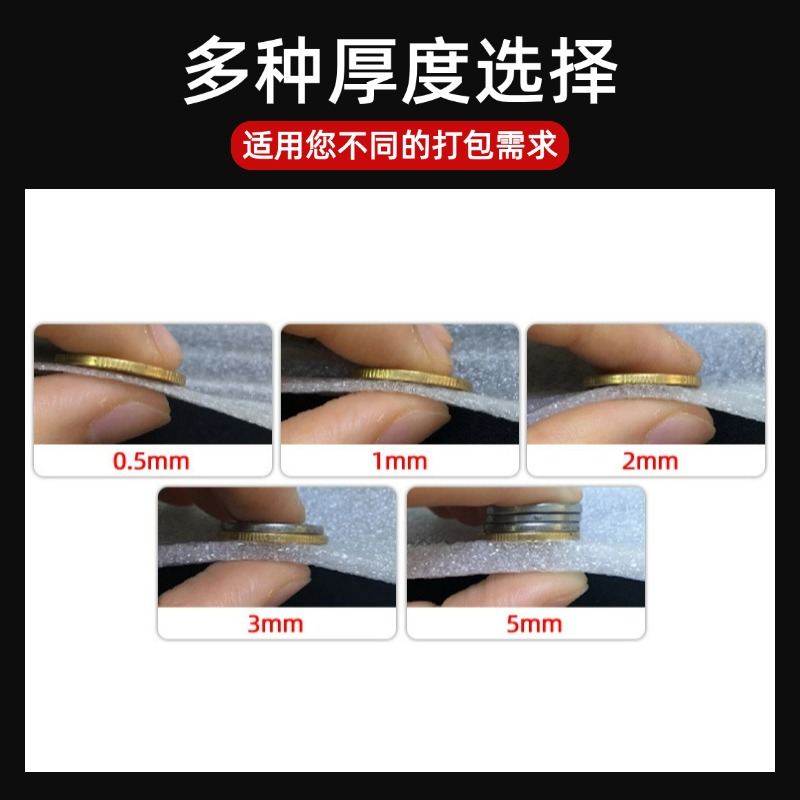 多种厚度选择

适用您不同的打包需求

0.5mm

1mm

2mm

3mm

5mm