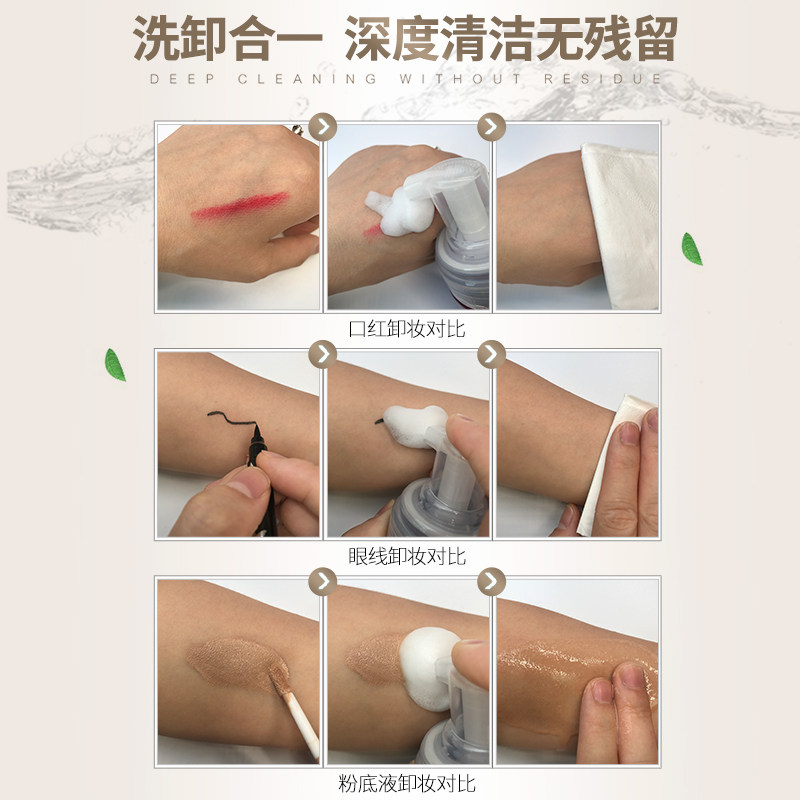 洗卸合一 深度清洁无残留

DEEP CLEANING WITHOUT RESIDUE

口红卸妆对比

眼线卸妆对比

粉底液卸妆对比