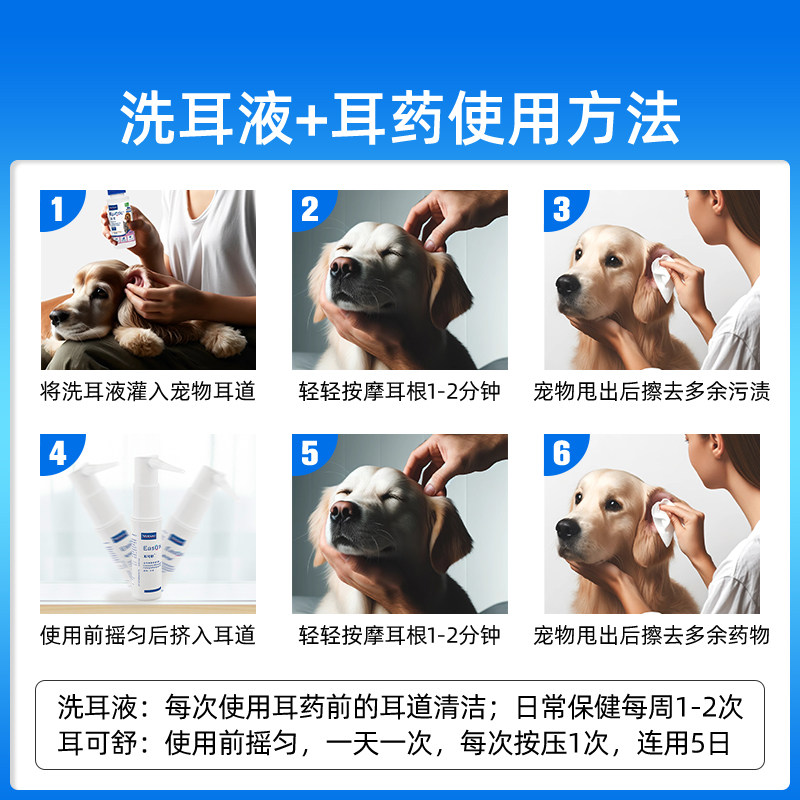 洗耳液+耳药使用方法

1
将洗耳液灌入宠物耳道

2
轻轻按摩耳根1-2分钟

3
宠物甩出后擦去多余污渍

4
使用前摇匀后挤入耳道

5
轻轻按摩耳根1-2分钟

6
宠物甩出后擦去多余药物

洗耳液：每次使用耳药前的耳道清洁；日常保健每周1-2次
耳可舒：使用前摇匀，一天一次，每次按压1次，连用5日