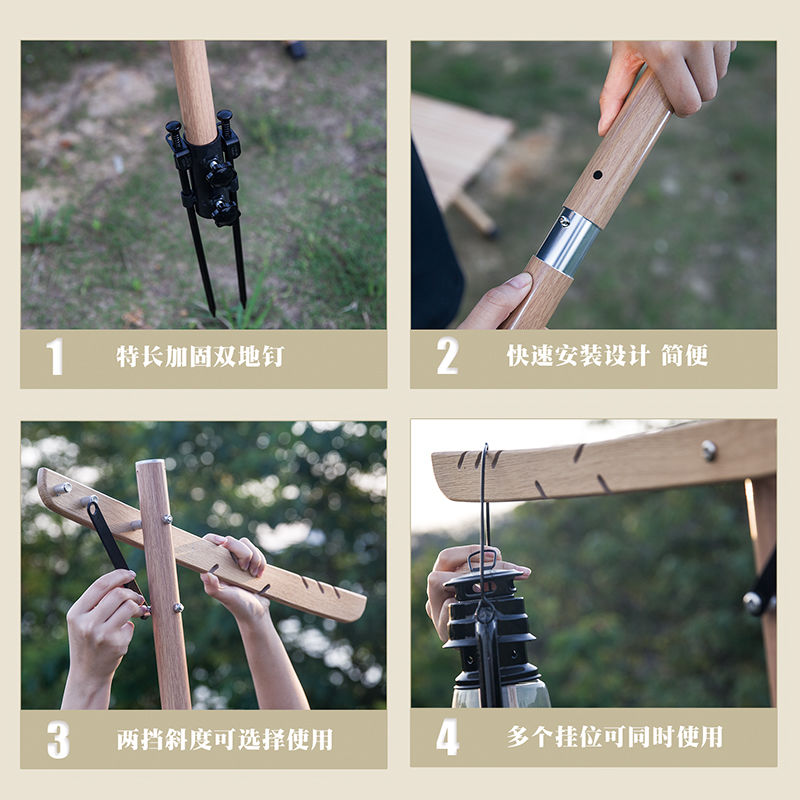 1 特长加固双地钉

2 快速安装设计 简便

3 两挡斜度可选择使用

4 多个挂位可同时使用