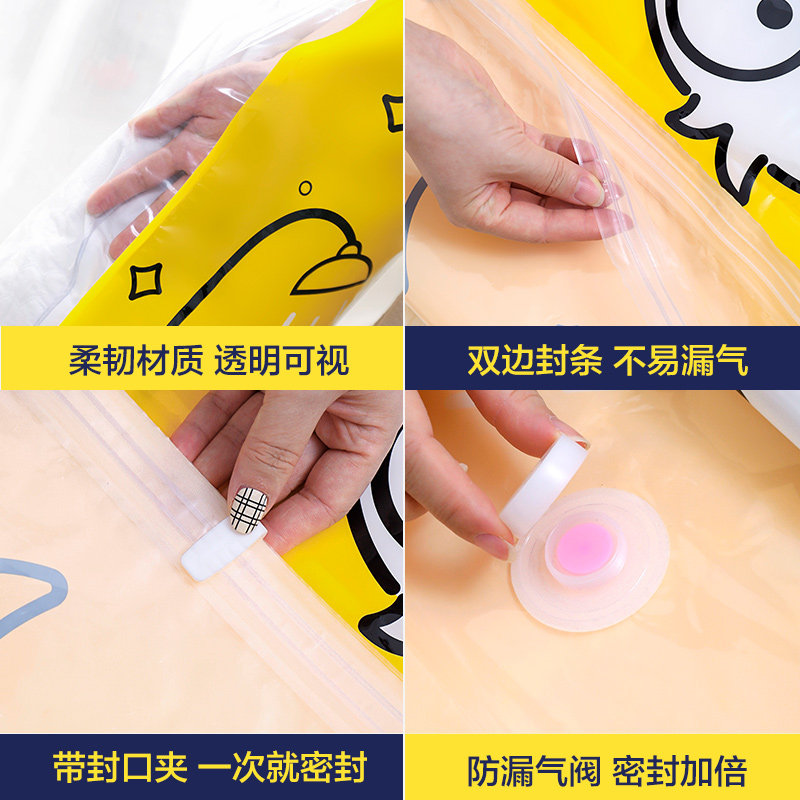 柔韧材质 透明可视

双边封条 不易漏气

带封口夹 一次就密封

防漏气阀 密封加倍