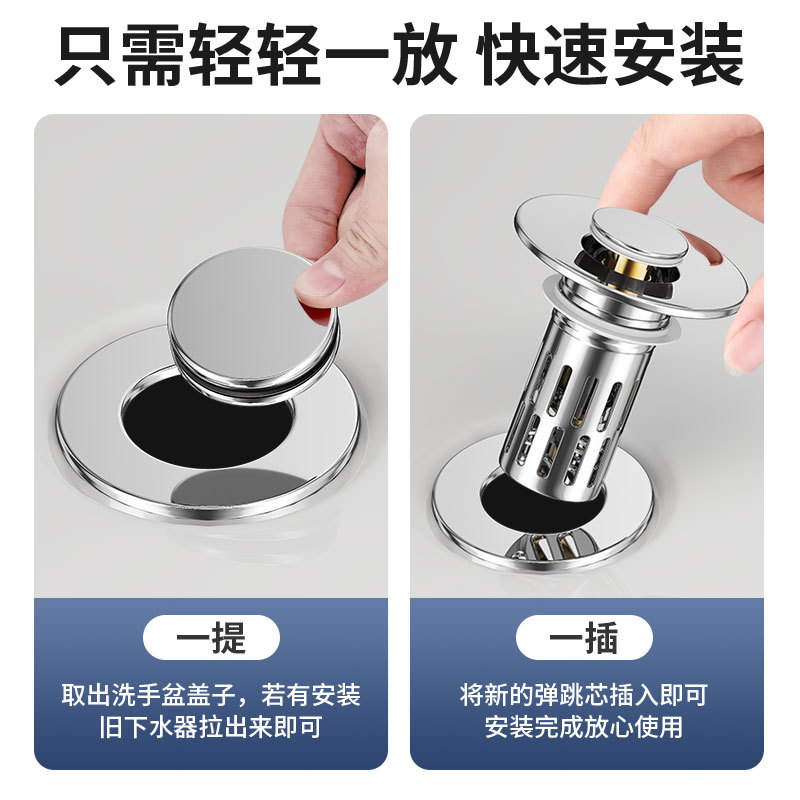 只需轻轻一放 快速安装

一提

取出洗手盆盖子，若有安装旧下水器拉出来即可

一插

将新的弹跳芯插入即可安装完成放心使用