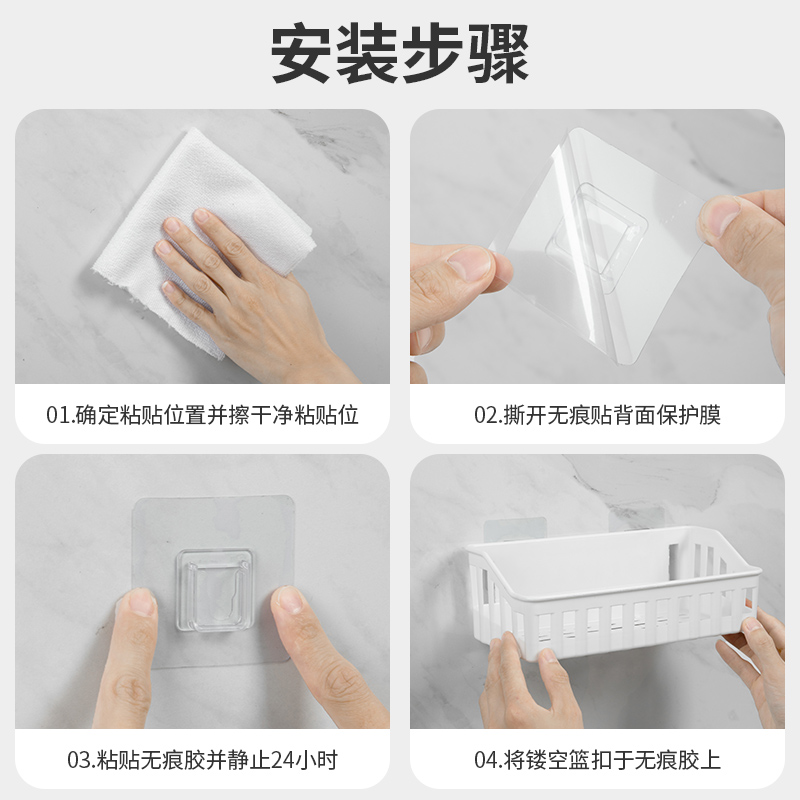 安装步骤

01.确定粘贴位置并擦干净粘贴位

02.撕开无痕贴背面保护膜

03.粘贴无痕胶并静止24小时

04.将镂空篮扣于无痕胶上