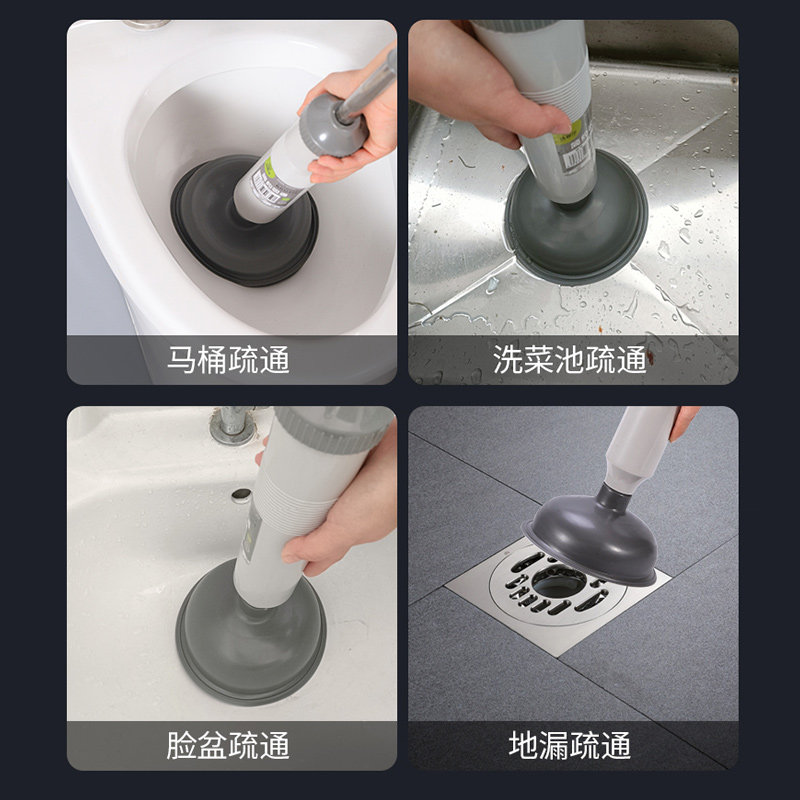 马桶疏通

洗菜池疏通

脸盆疏通

地漏疏通