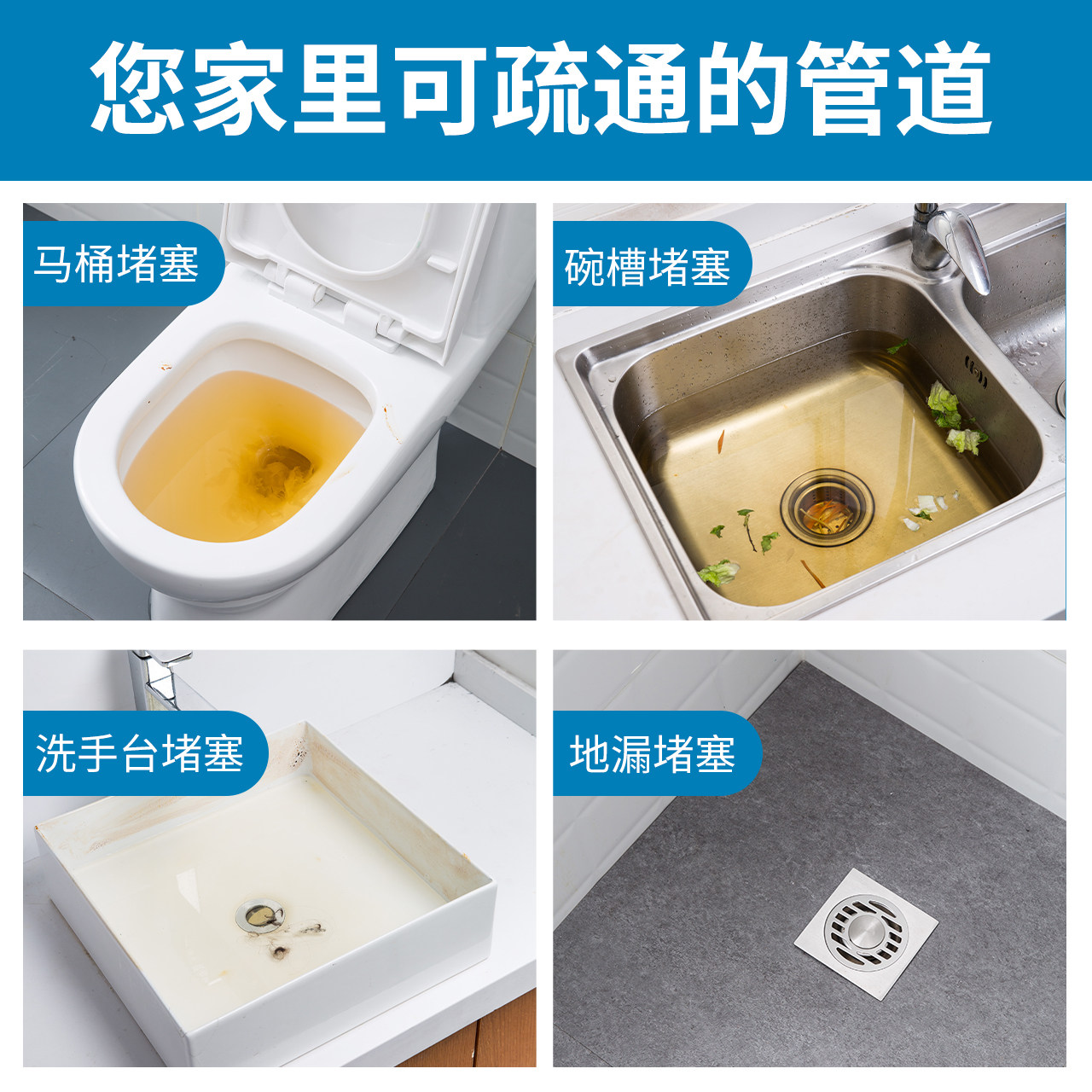 您家里可疏通的管道

马桶堵塞

碗槽堵塞

洗手台堵塞

地漏堵塞