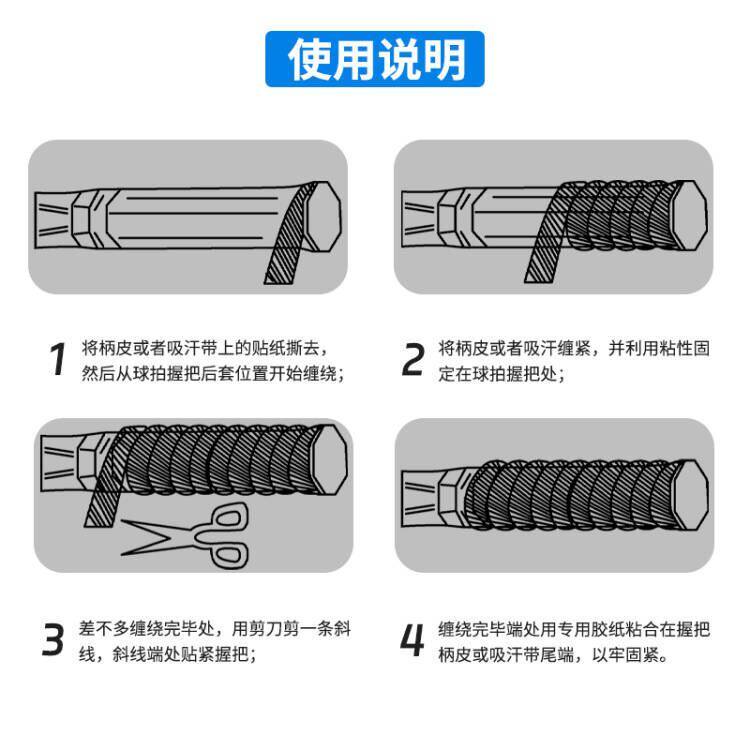 使用说明

1 将柄皮或者吸汗带上的贴纸撕去，然后从球拍握把后套位置开始缠绕；

2 将柄皮或者吸汗缠紧，并利用粘性固定在球拍握把处；

3 差不多缠绕完毕处，用剪刀剪一条斜线，斜线端处贴紧握把；

4 缠绕完毕端处用专用胶纸粘合在握把柄皮或吸汗带尾端，以牢固紧。