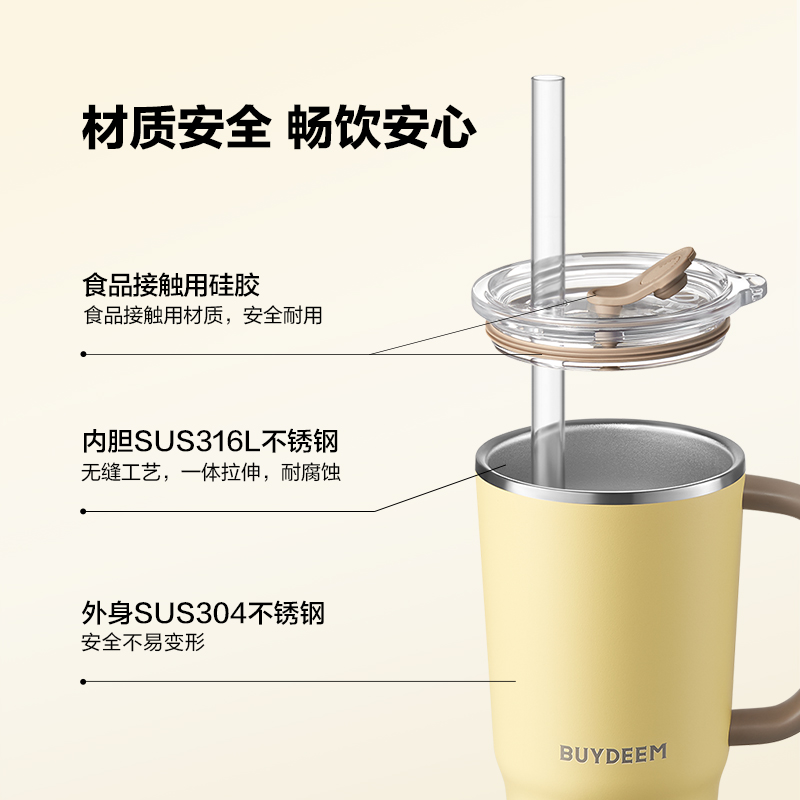 材质安全 畅饮安心

食品接触用硅胶
食品接触用材质，安全耐用

内胆SUS316L不锈钢
无缝工艺，一体拉伸，耐腐蚀

外身SUS304不锈钢
安全不易变形

BUYDEEM